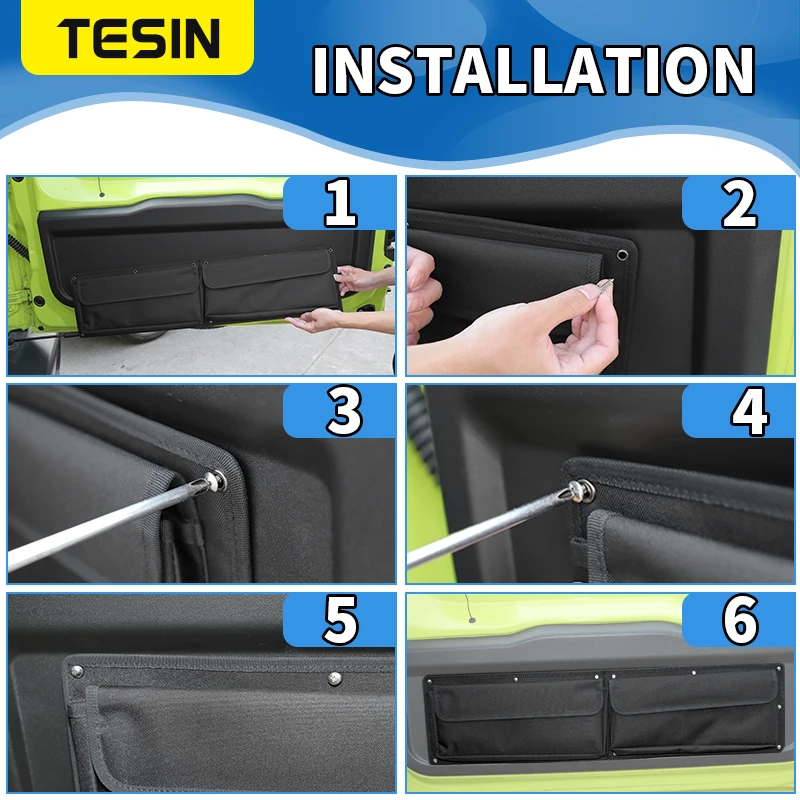 TESIN

INSTALLATION

1

2

3

4

5

6