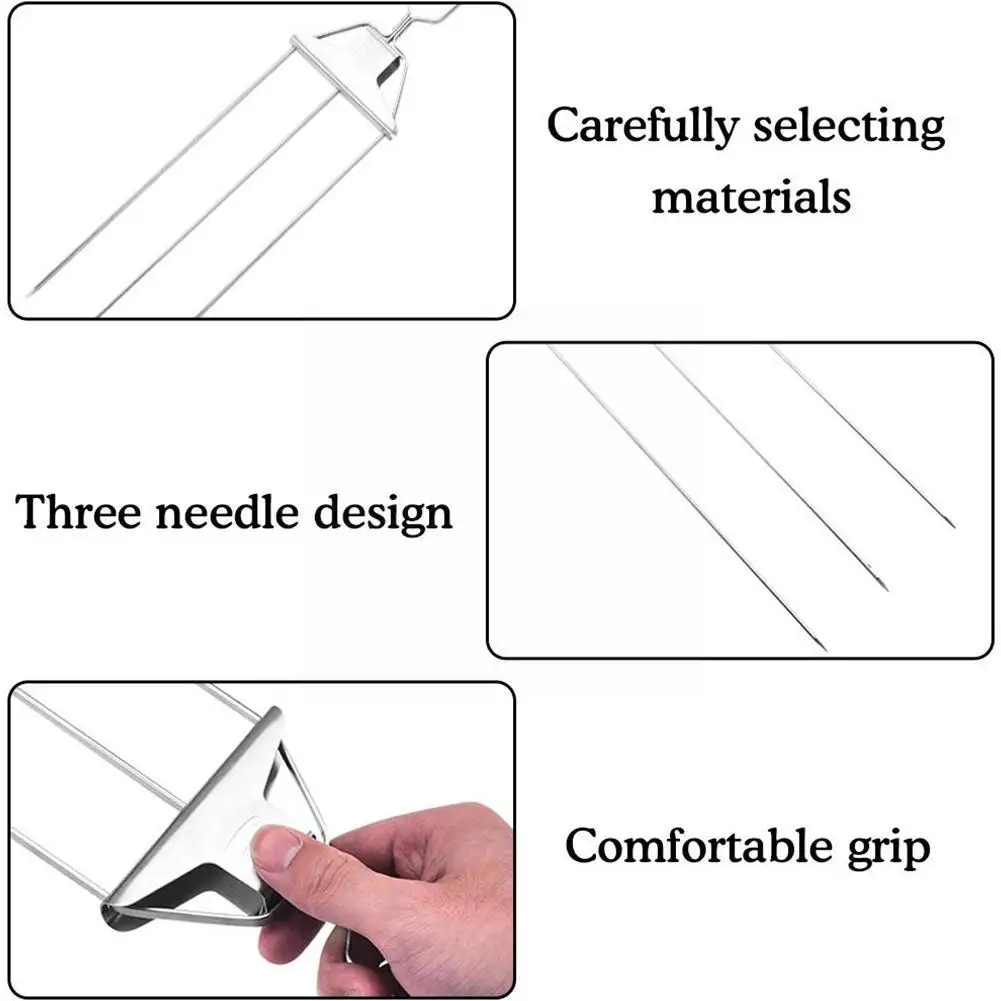 Carefully selecting materials

Three needle design

Comfortable grip