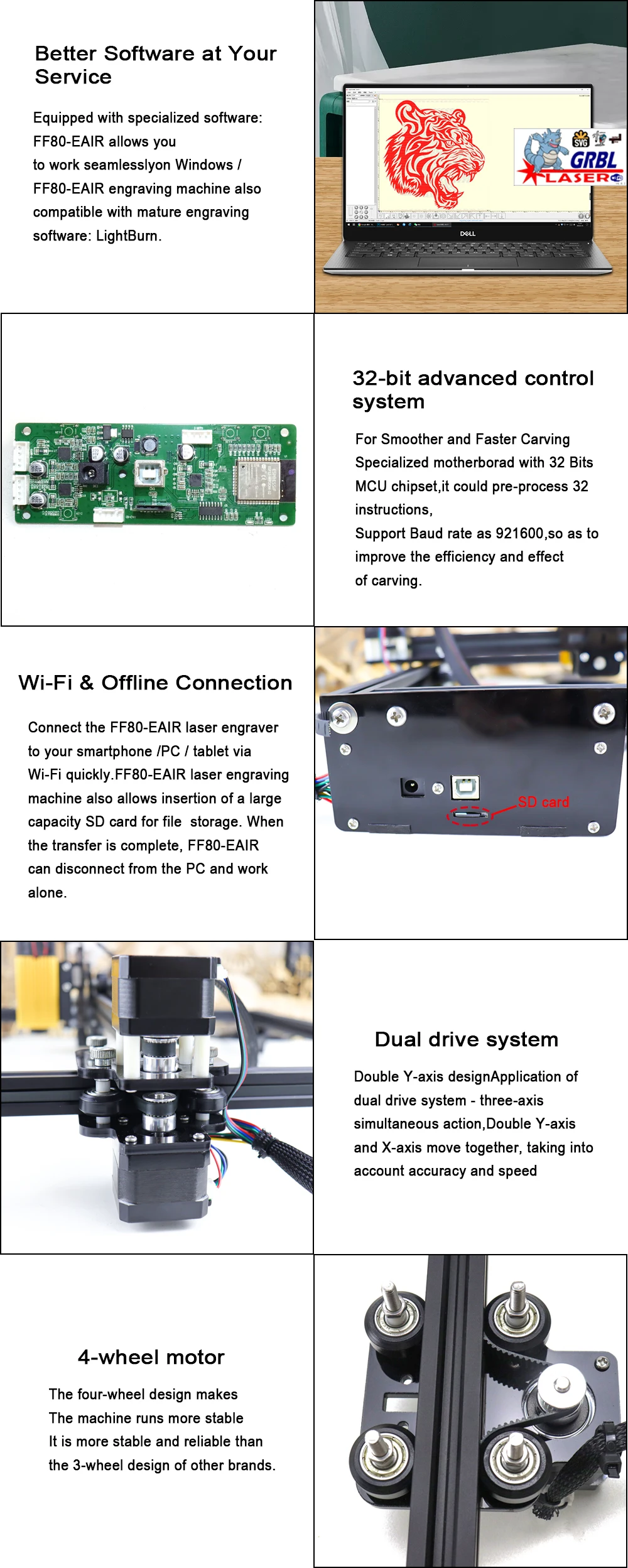 Better Software at Your Service

Equipped with specialized software: FF80-EAIR allows you to work seamlesslyon Windows / FF80-EAIR engraving machine also compatible with mature engraving software: LightBurn.

SVG
GRBL
LASER
DELL

32-bit advanced control system

For Smoother and Faster Carving
Specialized motherborad with 32 Bits MCU chipset,it could pre-process 32 instructions,
Support Baud rate as 921600,so as to improve the efficiency and effect of carving.

Wi-Fi & Offline Connection

Connect the FF80-EAIR laser engraver to your smartphone /PC / tablet via Wi-Fi quickly.FF80-EAIR laser engraving machine also allows insertion of a large capacity SD card for file storage. When the transfer is complete, FF80-EAIR can disconnect from the PC and work alone.

SD card

Dual drive system

Double Y-axis designApplication of dual drive system - three-axis simultaneous action,Double Y-axis and X-axis move together, taking into account accuracy and speed

4-wheel motor

The four-wheel design makes
The machine runs more stable
It is more stable and reliable than the 3-wheel design of other brands.