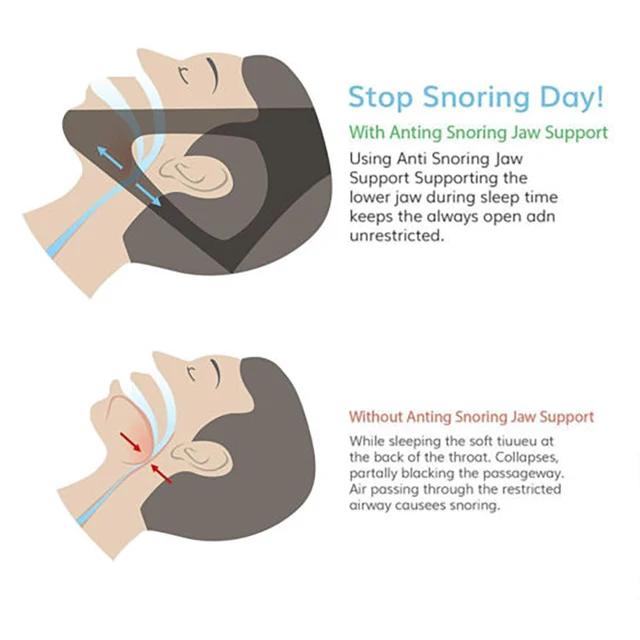 Stop Snoring Day!

With Anting Snoring Jaw Support

Using Anti Snoring Jaw Support Supporting the lower jaw during sleep time keeps the always open adn unrestricted.

Without Anting Snoring Jaw Support

While sleeping the soft tiuueu at the back of the throat. Collapses, partally blacking the passageway. Air passing through the restricted airway causees snoring.