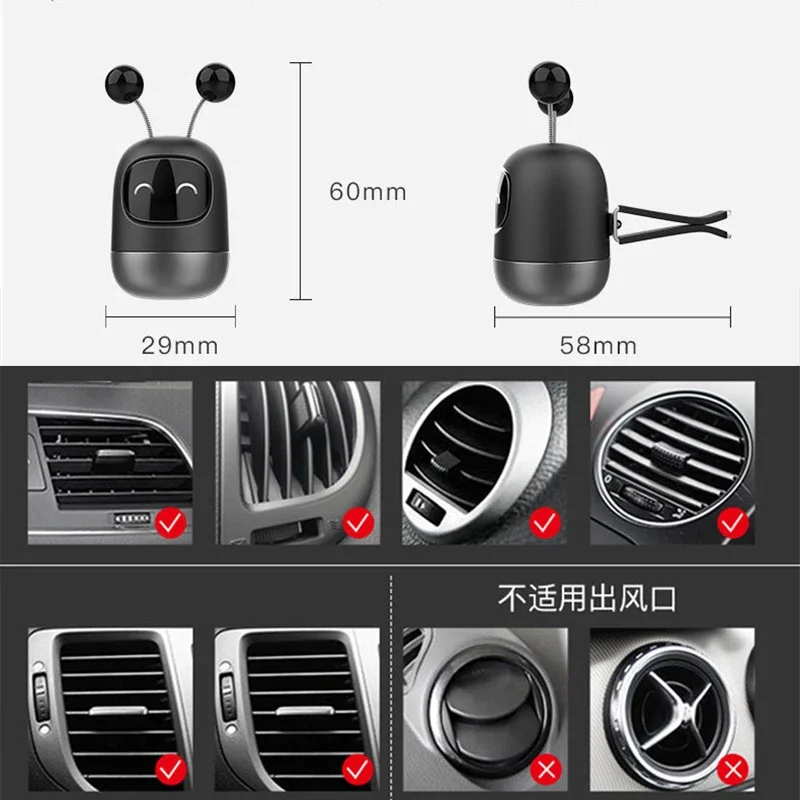 60mm

29mm

58mm

不适用出风口