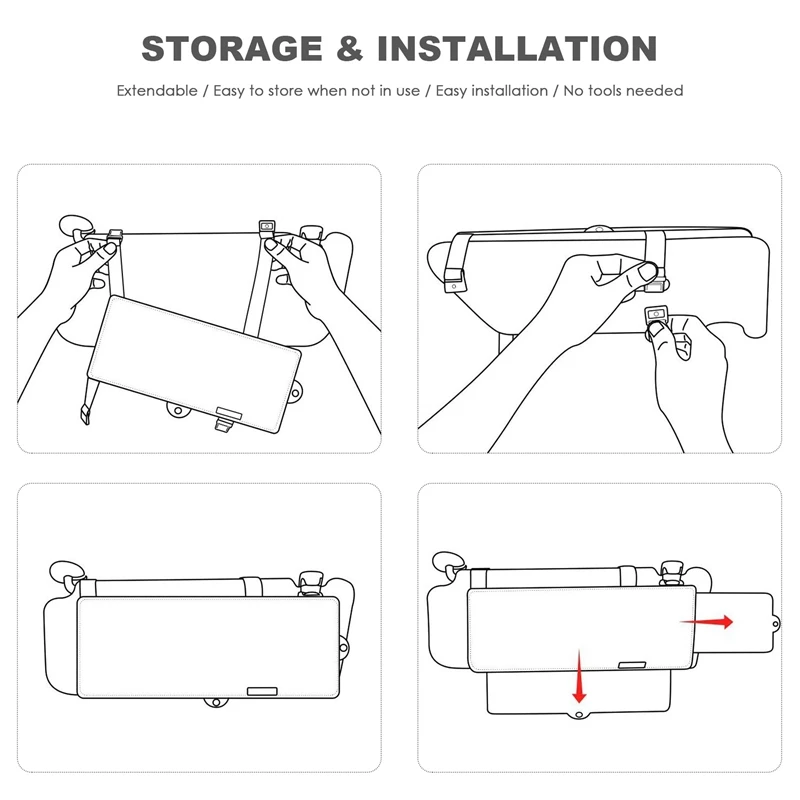 STORAGE & INSTALLATION

Extendable / Easy to store when not in use / Easy installation / No tools needed