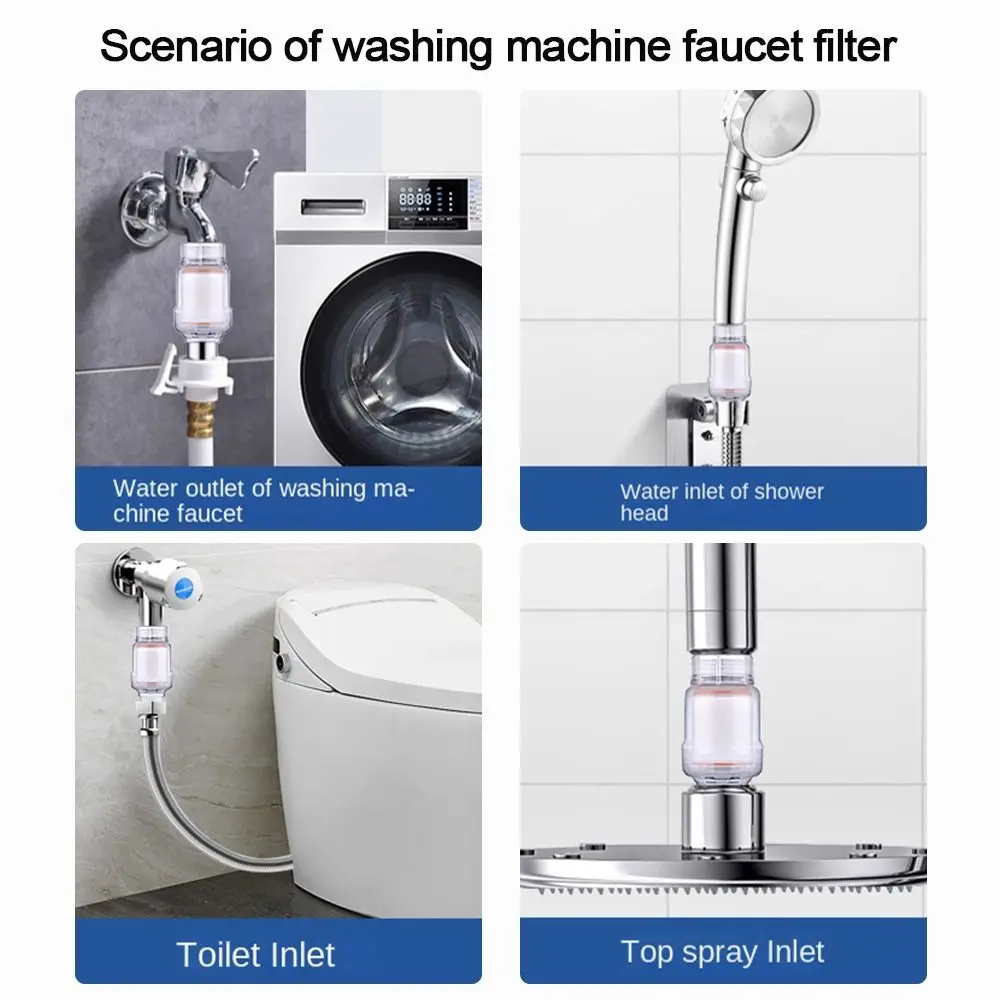 Scenario of washing machine faucet filter

8888

Water outlet of washing machine faucet

Water inlet of shower head

Toilet Inlet

Top spray Inlet