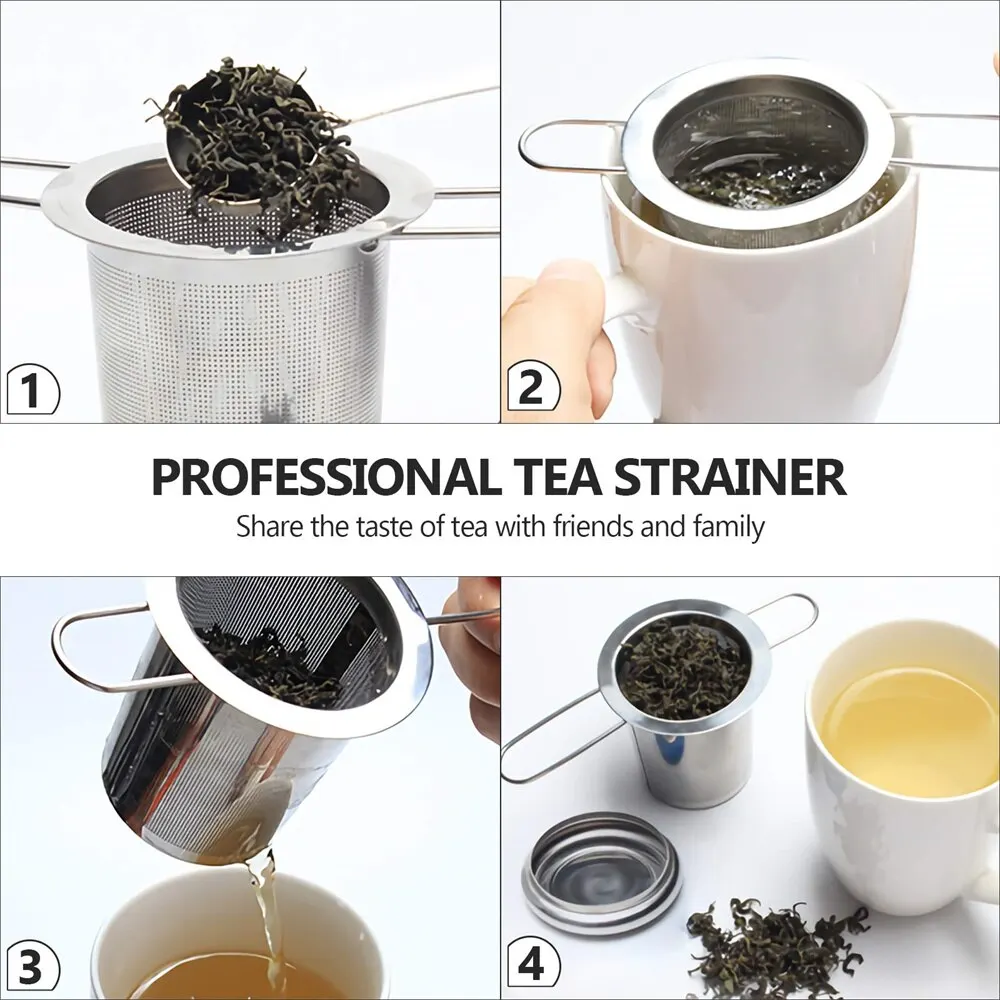 1

2

PROFESSIONAL TEA STRAINER

Share the taste of tea with friends and family

3

4