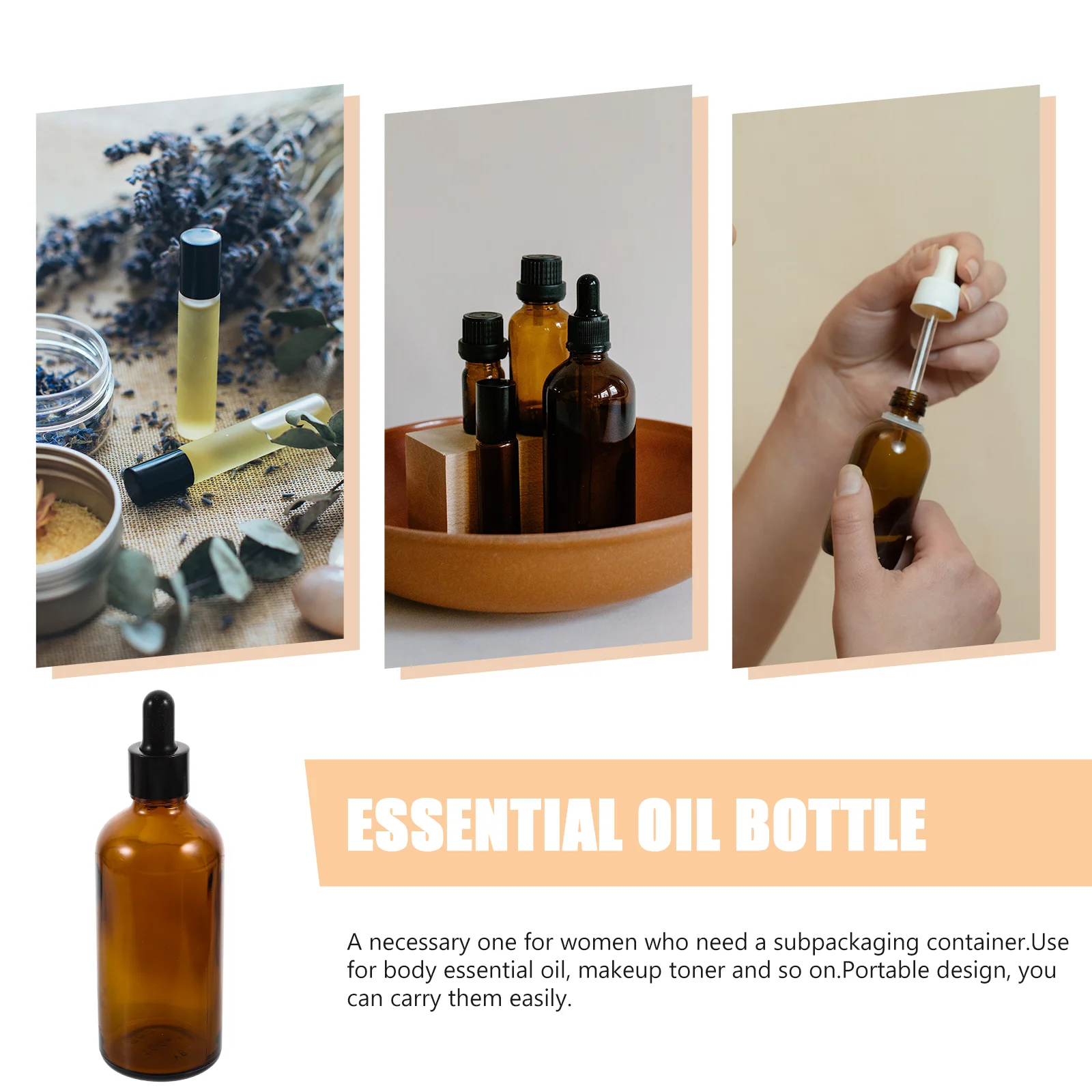 ESSENTIAL OIL BOTTLE

A necessary one for women who need a subpackaging container.Use for body essential oil, makeup toner and so on.Portable design, you can carry them easily.