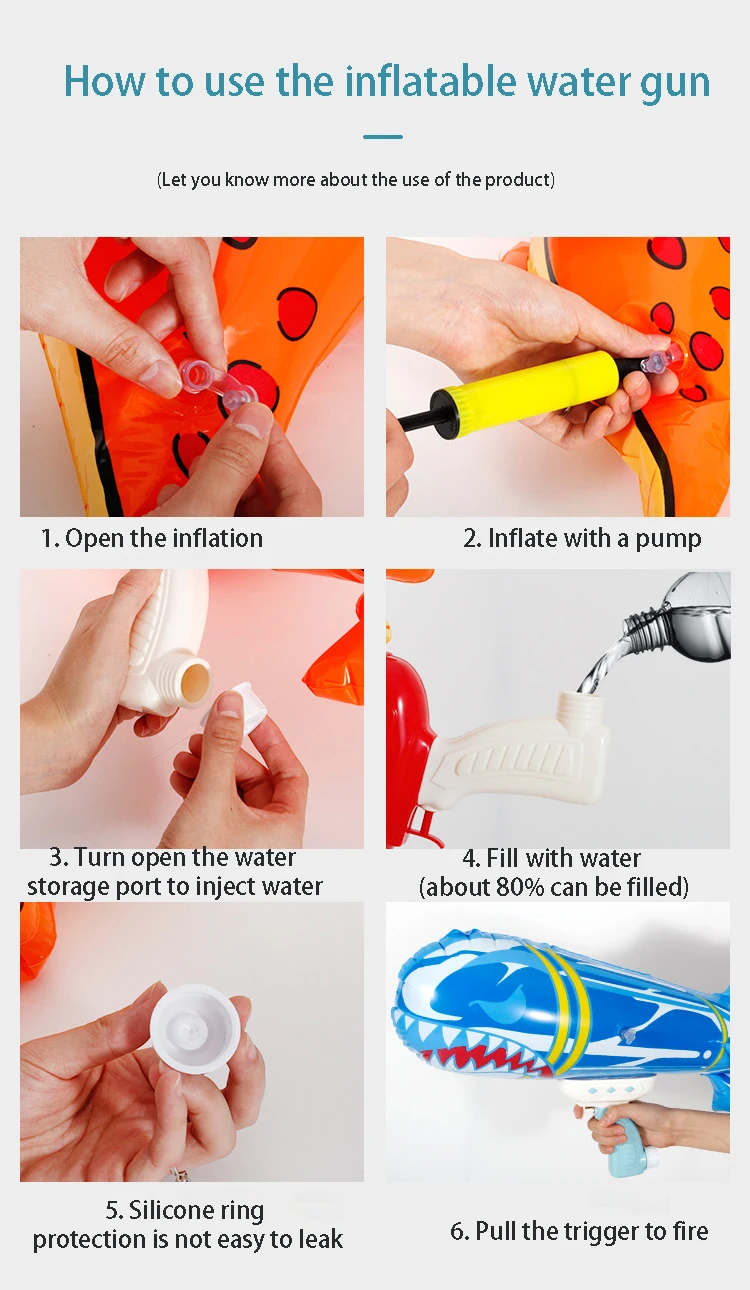 How to use the inflatable water gun

(Let you know more about the use of the product)

1. Open the inflation

2. Inflate with a pump

3. Turn open the water storage port to inject water

4. Fill with water (about 80% can be filled)

5. Silicone ring protection is not easy to leak

6. Pull the trigger to fire