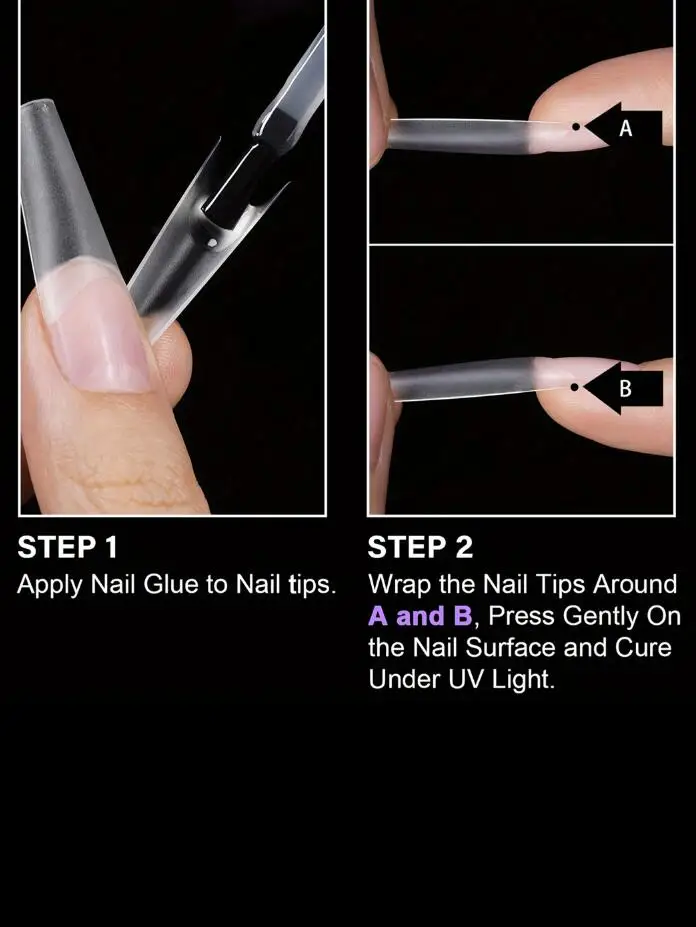 A

B

STEP 1
Apply Nail Glue to Nail tips.

STEP 2
Wrap the Nail Tips Around A and B, Press Gently On the Nail Surface and Cure Under UV Light.