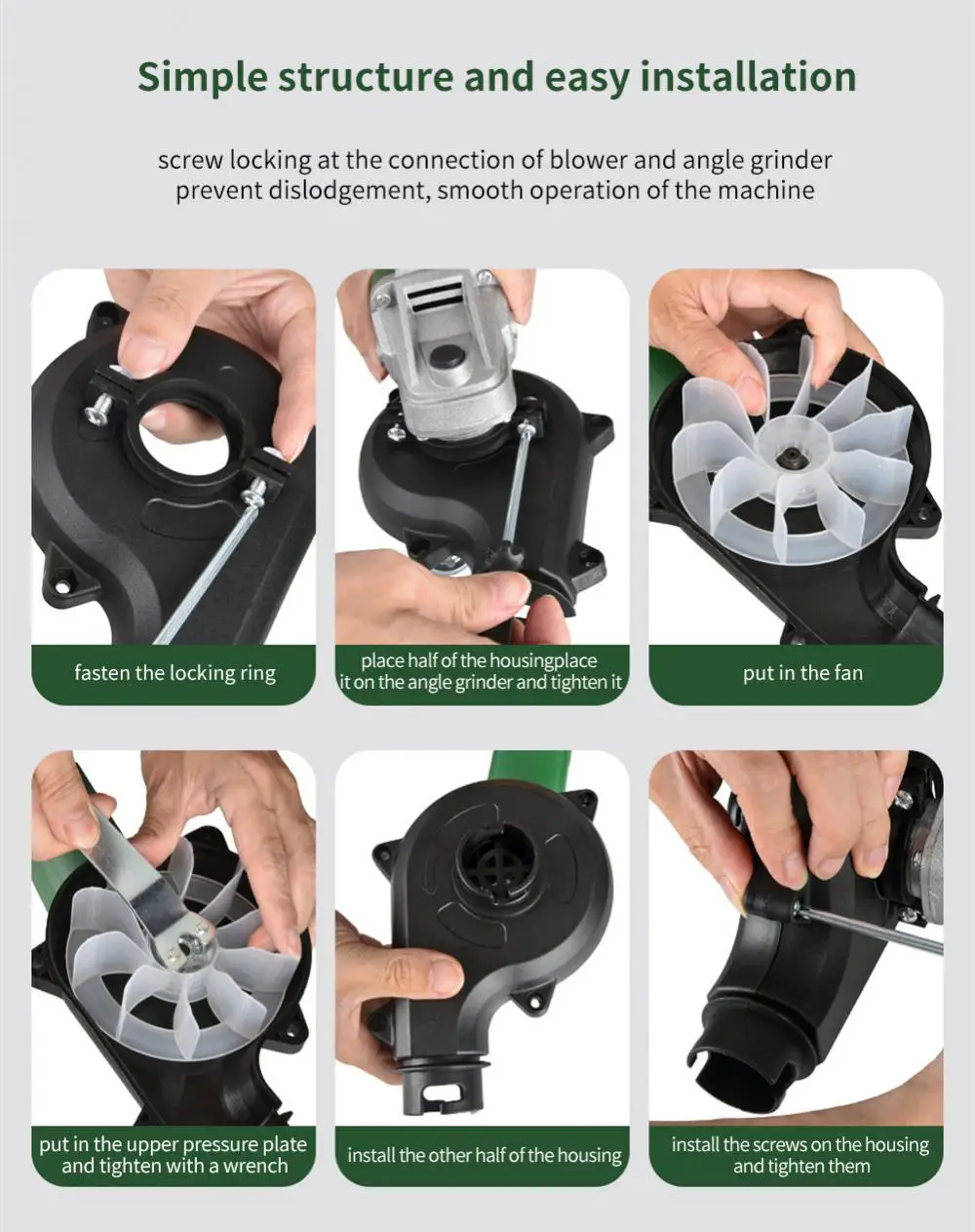 Simple structure and easy installation

screw locking at the connection of blower and angle grinder prevent dislodgement, smooth operation of the machine

fasten the locking ring

place half of the housingplace it on the angle grinder and tighten it

put in the fan

put in the upper pressure plate and tighten with a wrench

install the other half of the housing

install the screws on the housing and tighten them