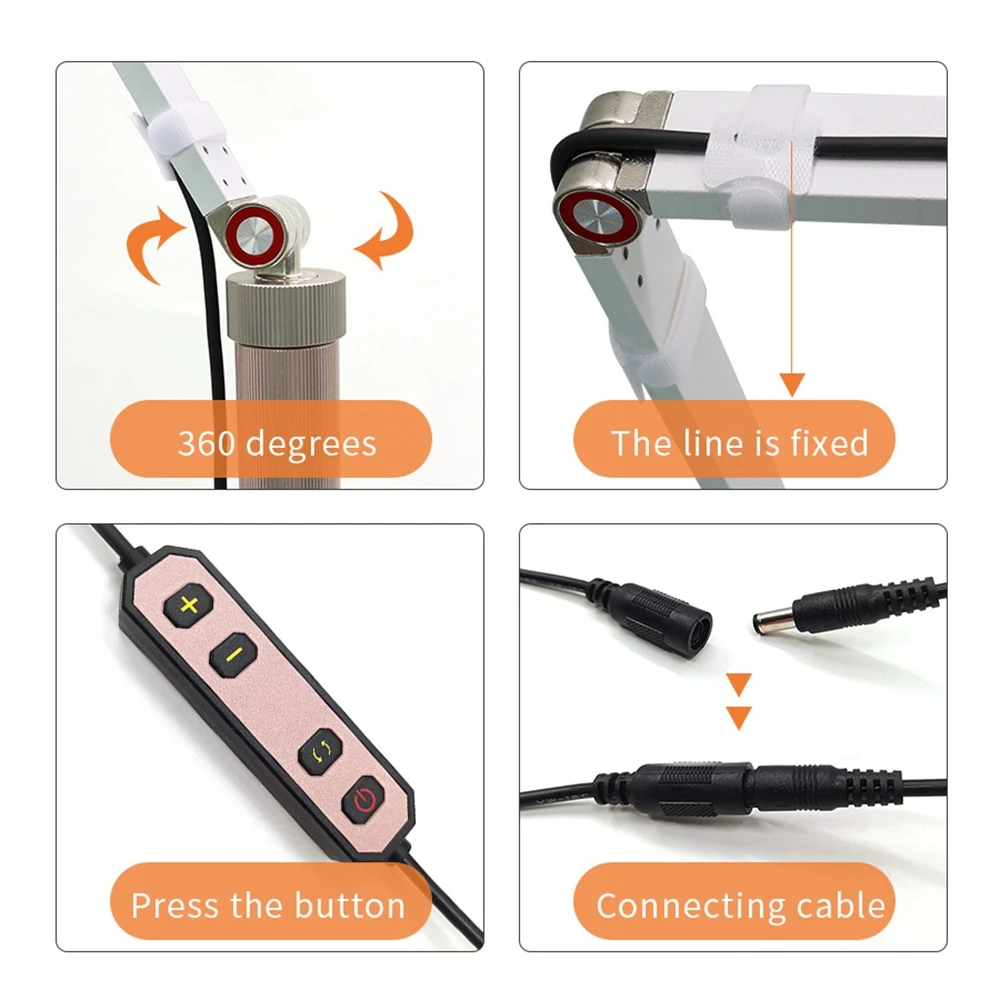 360 degrees

The line is fixed

+

−

Press the button

Connecting cable