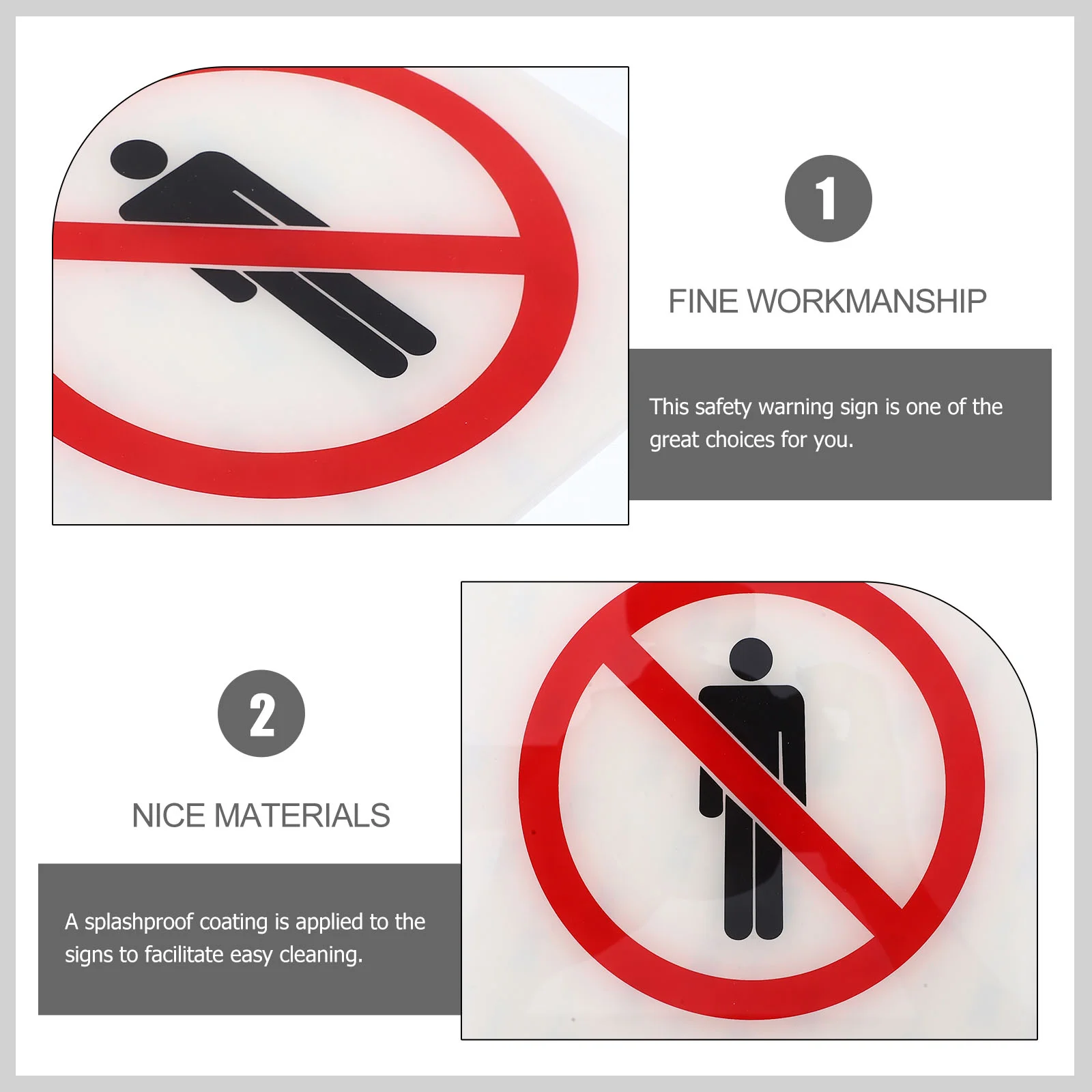 1

FINE WORKMANSHIP

This safety warning sign is one of the great choices for you.

2

NICE MATERIALS

A splashproof coating is applied to the signs to facilitate easy cleaning.