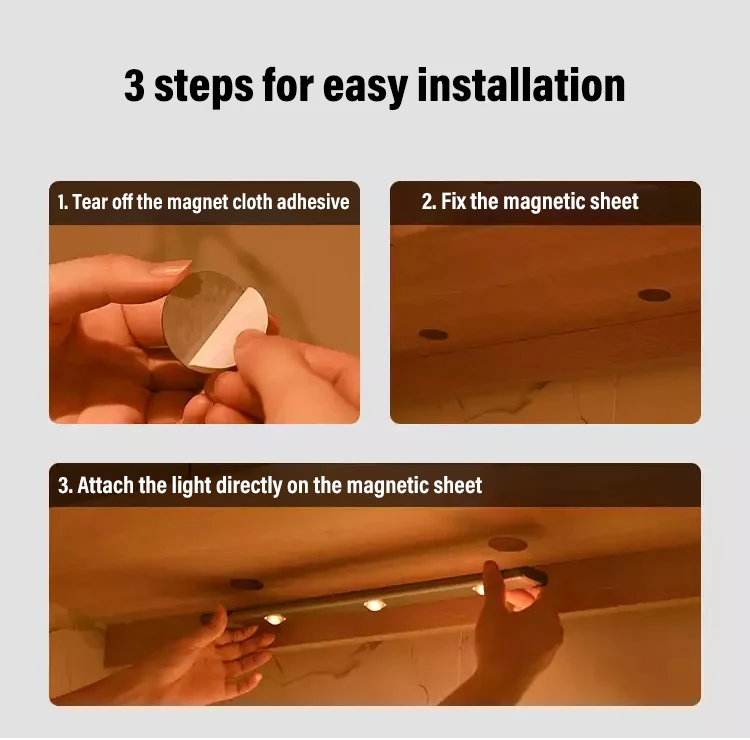 3 steps for easy installation

1. Tear off the magnet cloth adhesive

2. Fix the magnetic sheet

3. Attach the light directly on the magnetic sheet