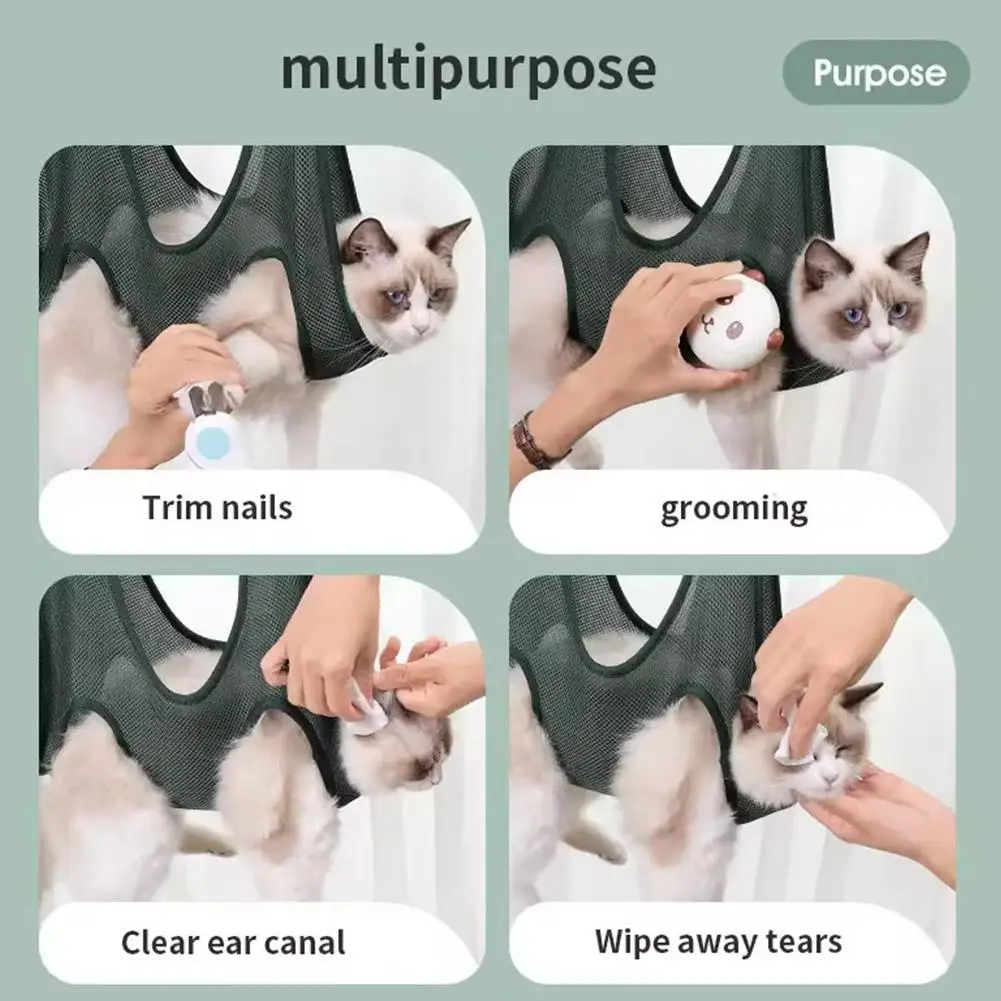 multipurpose

Purpose

Trim nails

grooming

Clear ear canal

Wipe away tears