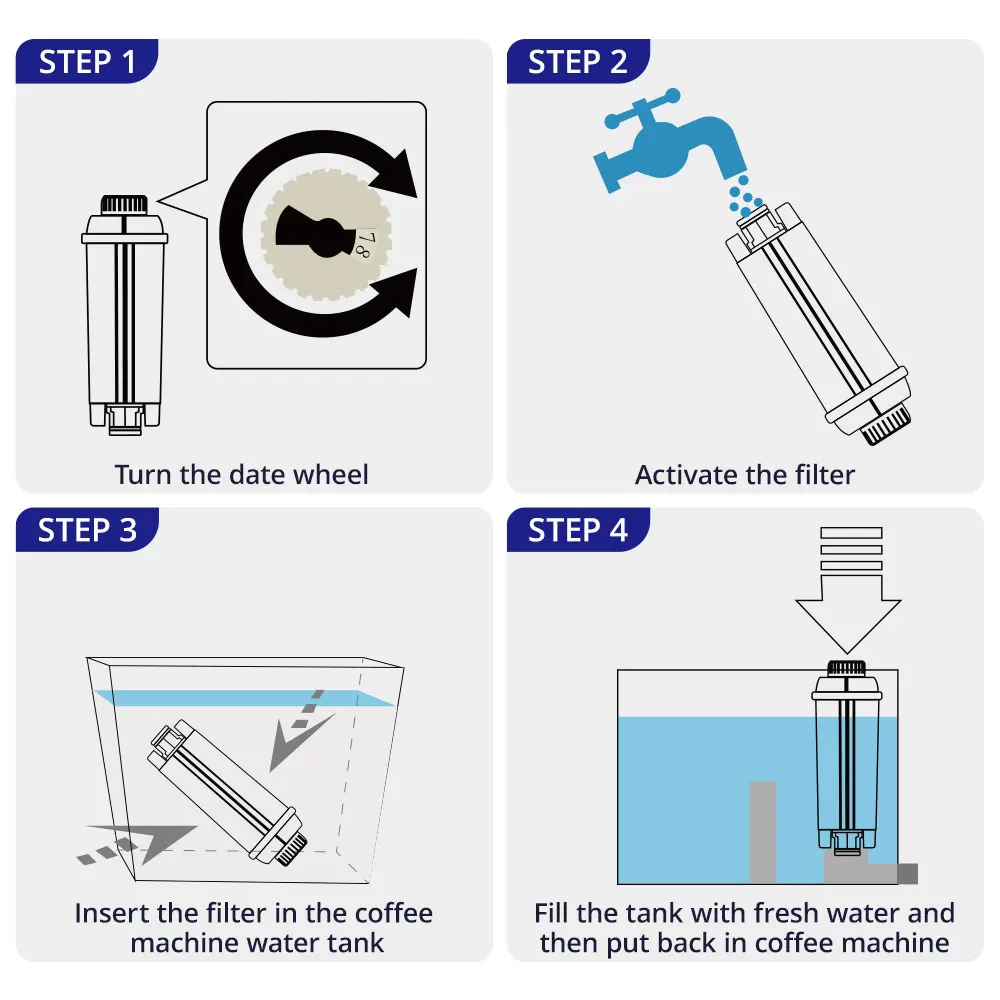 STEP 1

7
8

Turn the date wheel

STEP 2

Activate the filter

STEP 3

Insert the filter in the coffee machine water tank

STEP 4

Fill the tank with fresh water and then put back in coffee machine