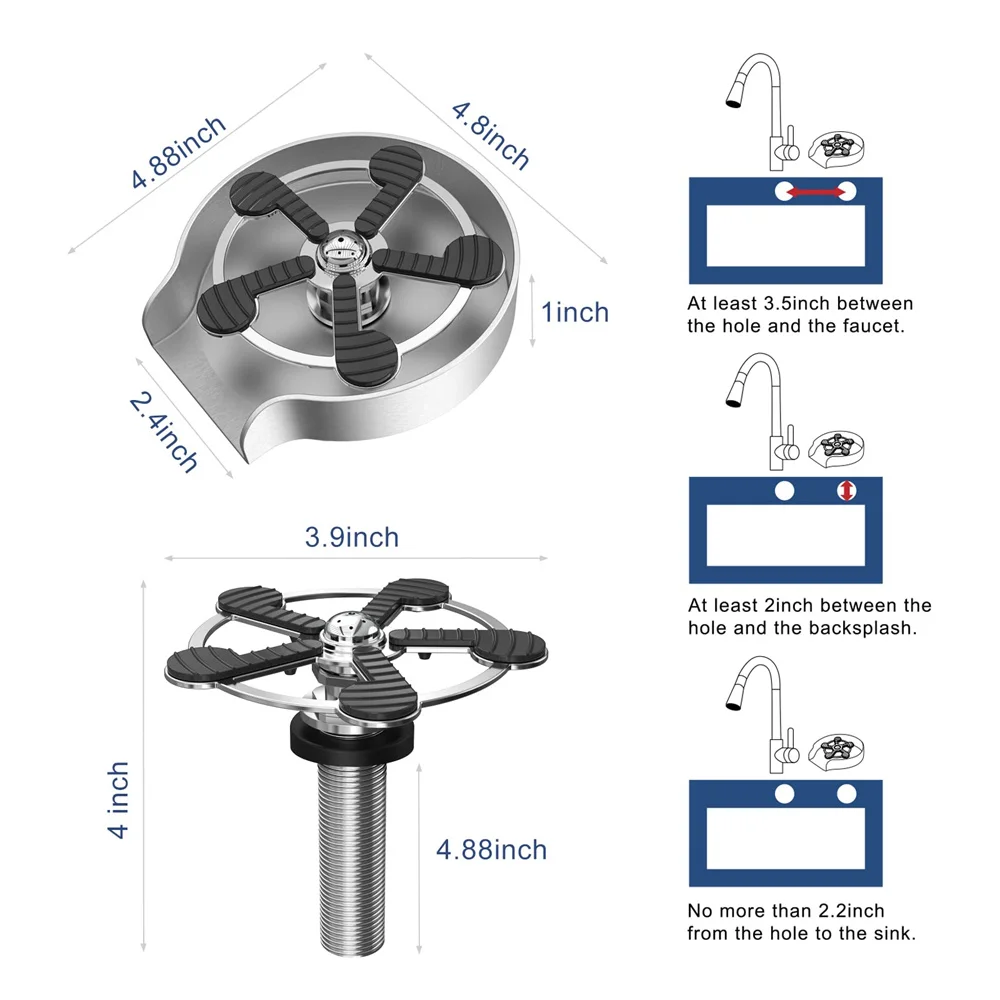 4.88inch

4.8inch

1inch

2.4inch

3.9inch

4 inch

4.88inch

At least 3.5inch between the hole and the faucet.

At least 2inch between the hole and the backsplash.

No more than 2.2inch from the hole to the sink.