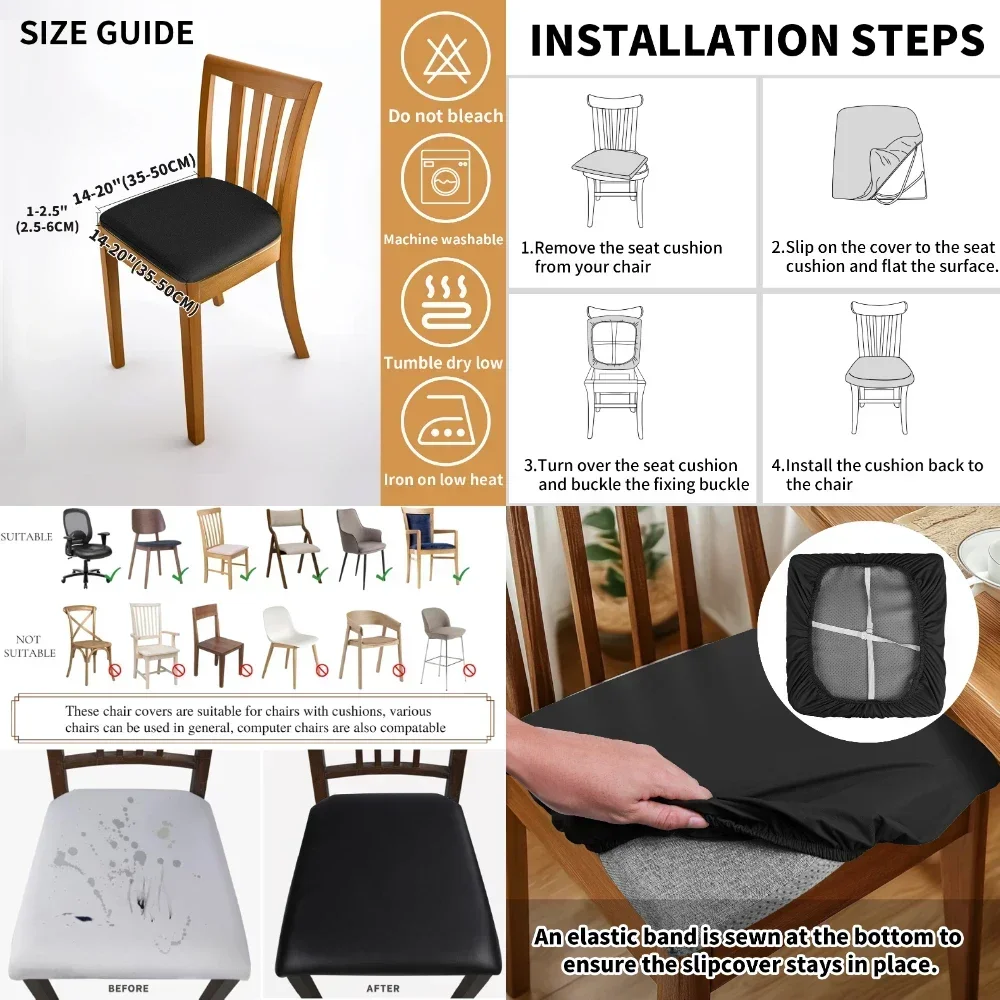 SIZE GUIDE

14-20"(35-50CM)

1-2.5"
(2.5-6CM)

14-20"(35-50CM)

Do not bleach

Machine washable

Tumble dry low

Iron on low heat

INSTALLATION STEPS

1.Remove the seat cushion from your chair

2.Slip on the cover to the seat cushion and flat the surface.

3.Turn over the seat cushion and buckle the fixing buckle

4.Install the cushion back to the chair

SUITABLE

NOT SUITABLE

These chair covers are suitable for chairs with cushions, various chairs can be used in general, computer chairs are also compatable

BEFORE

AFTER

An elastic band is sewn at the bottom to ensure the slipcover stays in place.