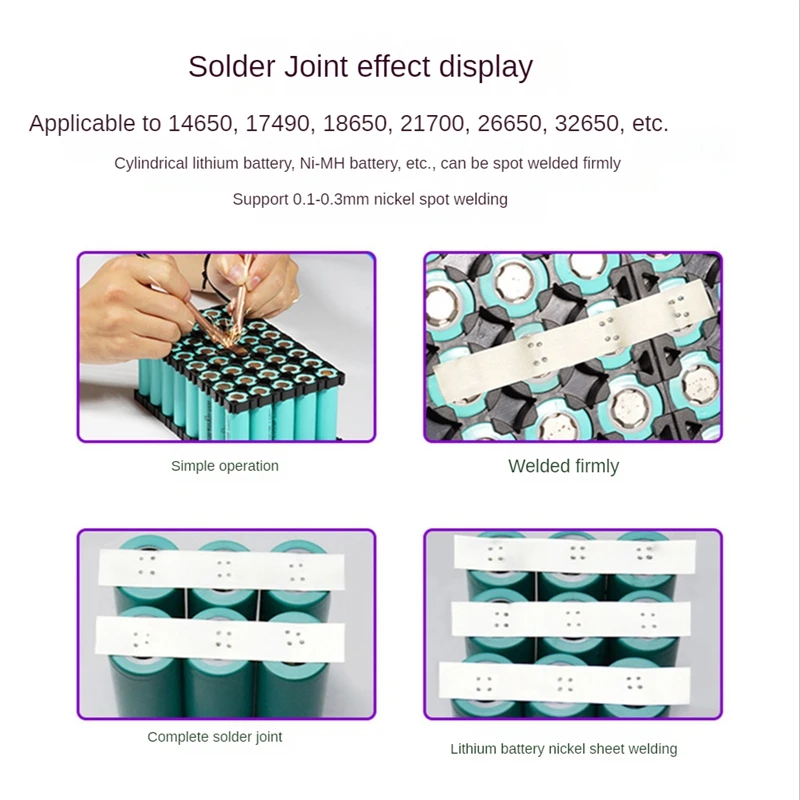 Solder Joint effect display

Applicable to 14650, 17490, 18650, 21700, 26650, 32650, etc.

Cylindrical lithium battery, Ni-MH battery, etc., can be spot welded firmly

Support 0.1-0.3mm nickel spot welding

Simple operation

Welded firmly

Complete solder joint

Lithium battery nickel sheet welding