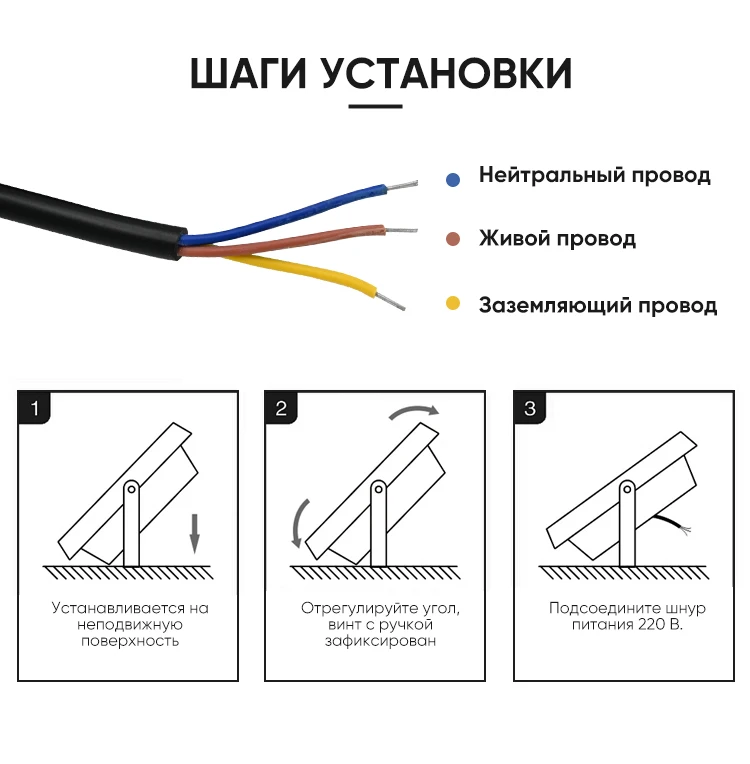 ШАГИ УСТАНОВКИ

Нейтральный провод

Живой провод

Заземляющий провод

1

Устанавливается на неподвижную поверхность

2

Отрегулируйте угол, винт с ручкой зафиксирован

3

Подсоедините шнур питания 220 В.