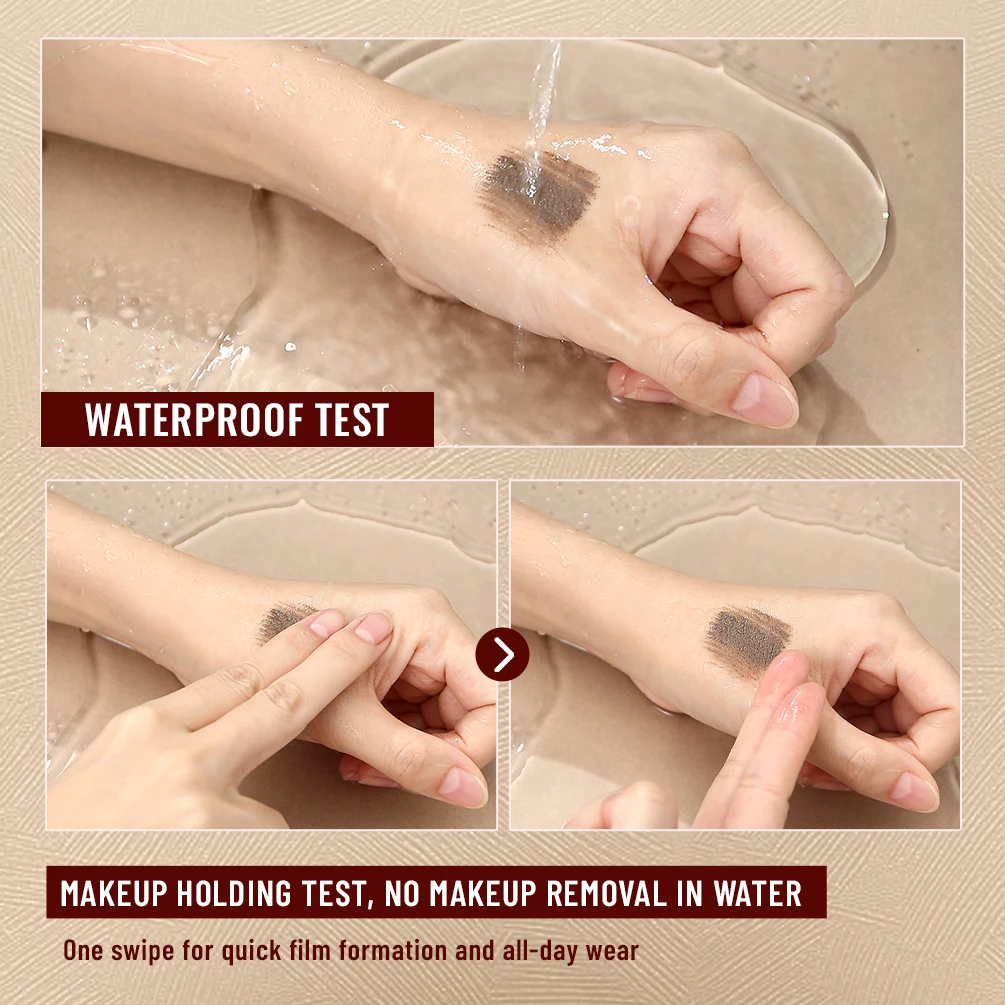 WATERPROOF TEST

MAKEUP HOLDING TEST, NO MAKEUP REMOVAL IN WATER

One swipe for quick film formation and all-day wear