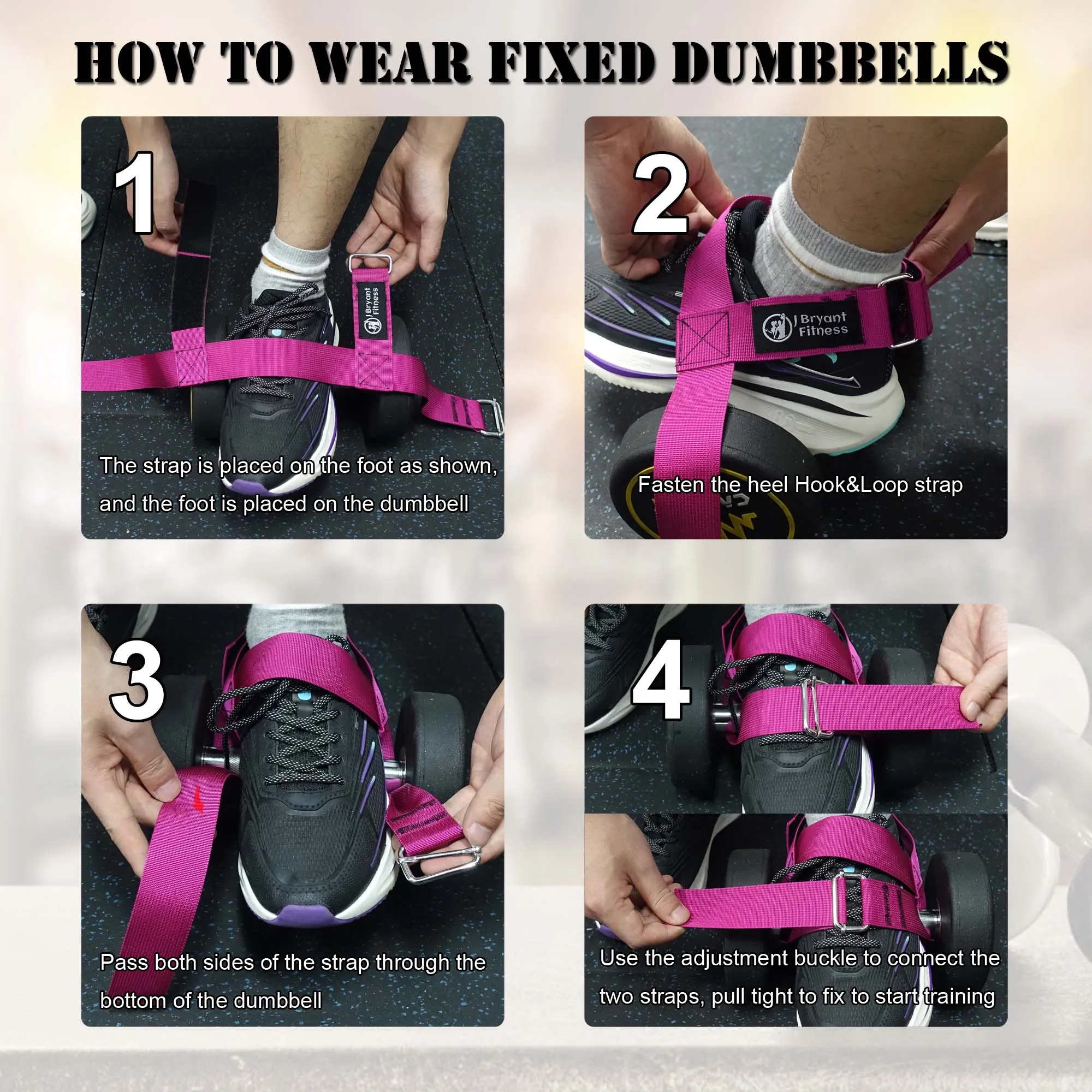 HOW TO WEAR FIXED DUMBBELLS

1

J Bryant Fitness

The strap is placed on the foot as shown, and the foot is placed on the dumbbell

2

J Bryant Fitness

Fasten the heel Hook&Loop strap

3

Pass both sides of the strap through the bottom of the dumbbell

4

Use the adjustment buckle to connect the two straps, pull tight to fix to start training