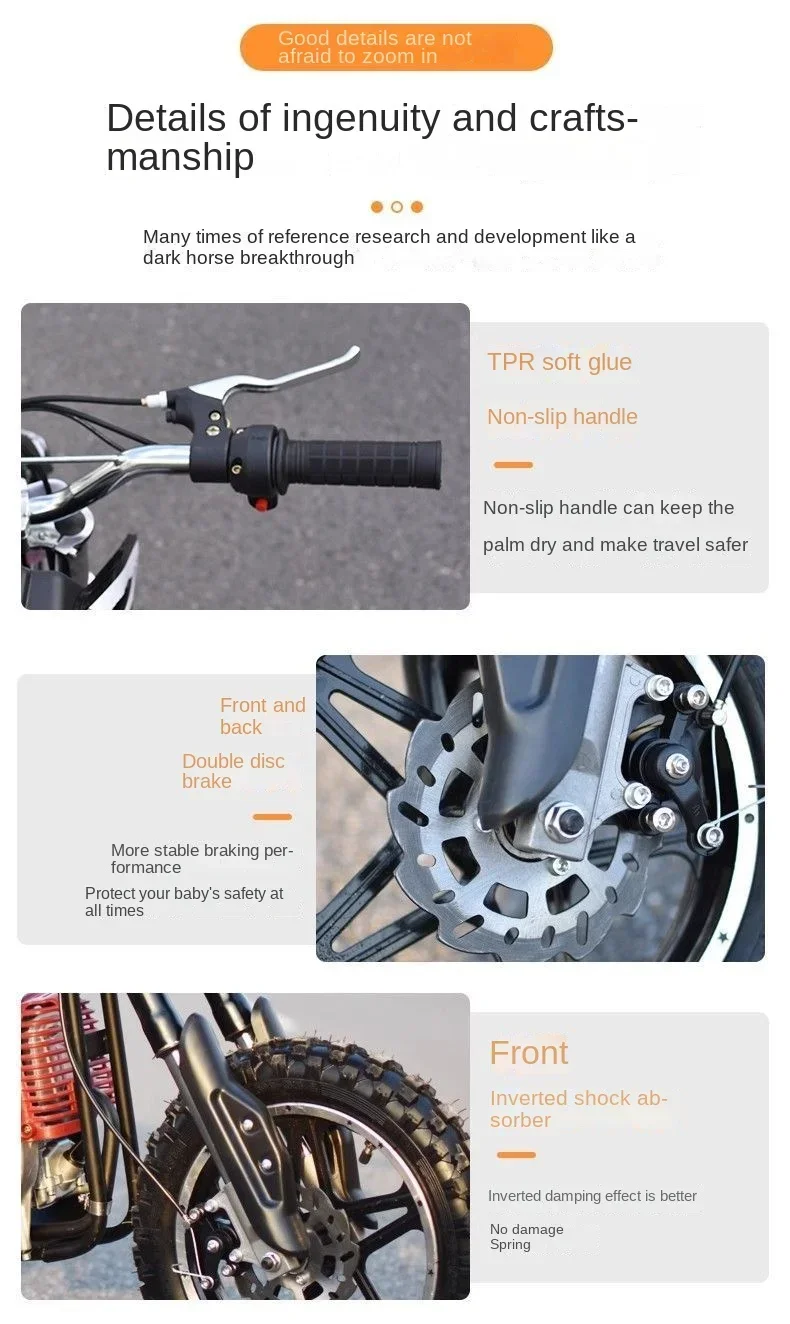 Good details are not afraid to zoom in

Details of ingenuity and craftsmanship

Many times of reference research and development like a dark horse breakthrough

TPR soft glue

Non-slip handle

Non-slip handle can keep the palm dry and make travel safer

Front and back

Double disc brake

More stable braking performance

Protect your baby's safety at all times

Front

Inverted shock absorber

Inverted damping effect is better

No damage
Spring