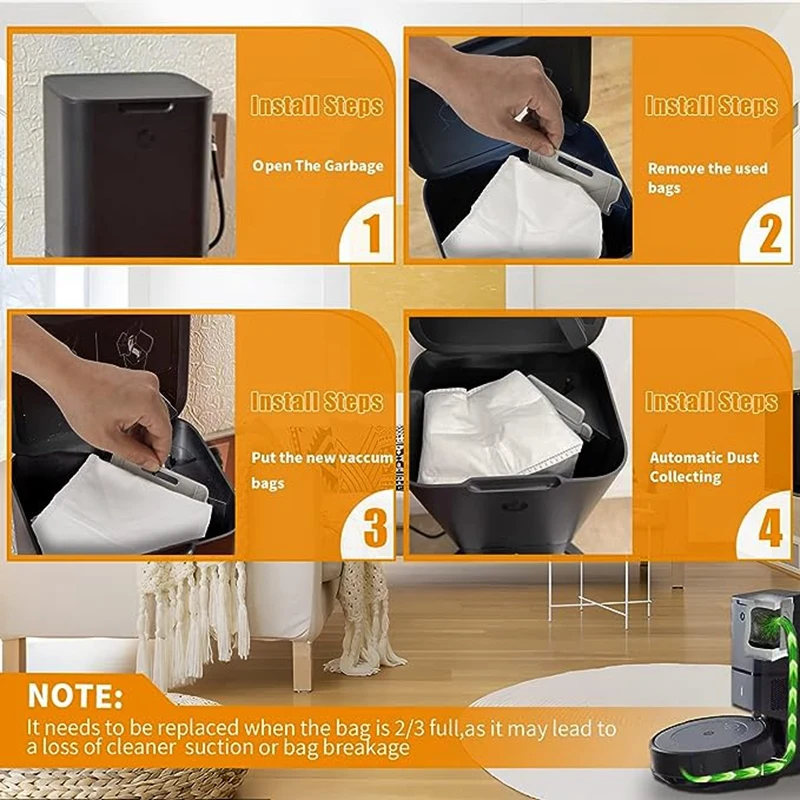 Install Steps

Open The Garbage

1

Install Steps

Remove the used bags

2

Install Steps

Put the new vaccum bags

3

Install Steps

Automatic Dust Collecting

4

NOTE:

It needs to be replaced when the bag is 2/3 full,as it may lead to a loss of cleaner suction or bag breakage