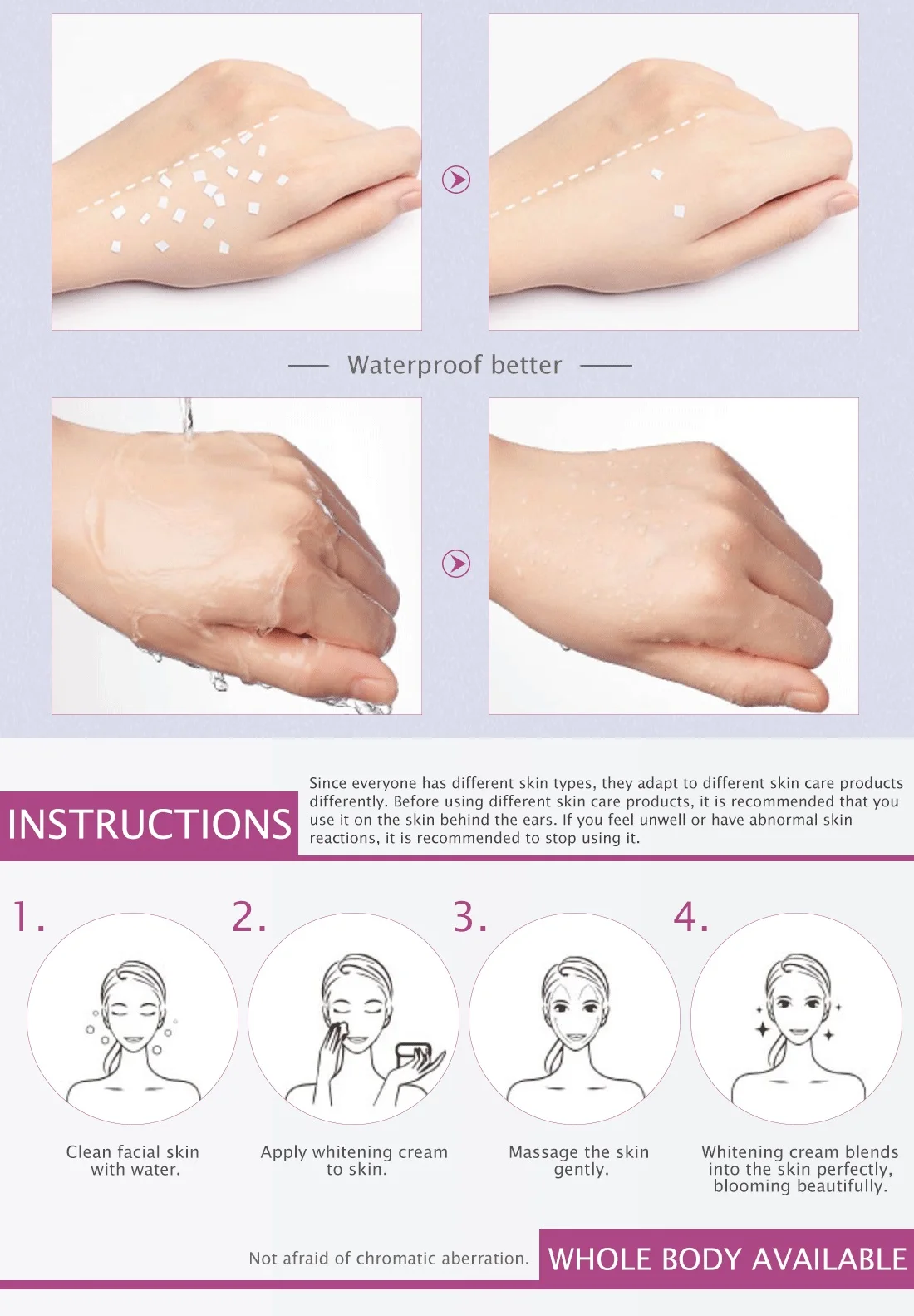 Waterproof better

INSTRUCTIONS

Since everyone has different skin types, they adapt to different skin care products differently. Before using different skin care products, it is recommended that you use it on the skin behind the ears. If you feel unwell or have abnormal skin reactions, it is recommended to stop using it.

1.

Clean facial skin with water.

2.

Apply whitening cream to skin.

3.

Massage the skin gently.

4.

Whitening cream blends into the skin perfectly, blooming beautifully.

Not afraid of chromatic aberration.

WHOLE BODY AVAILABLE