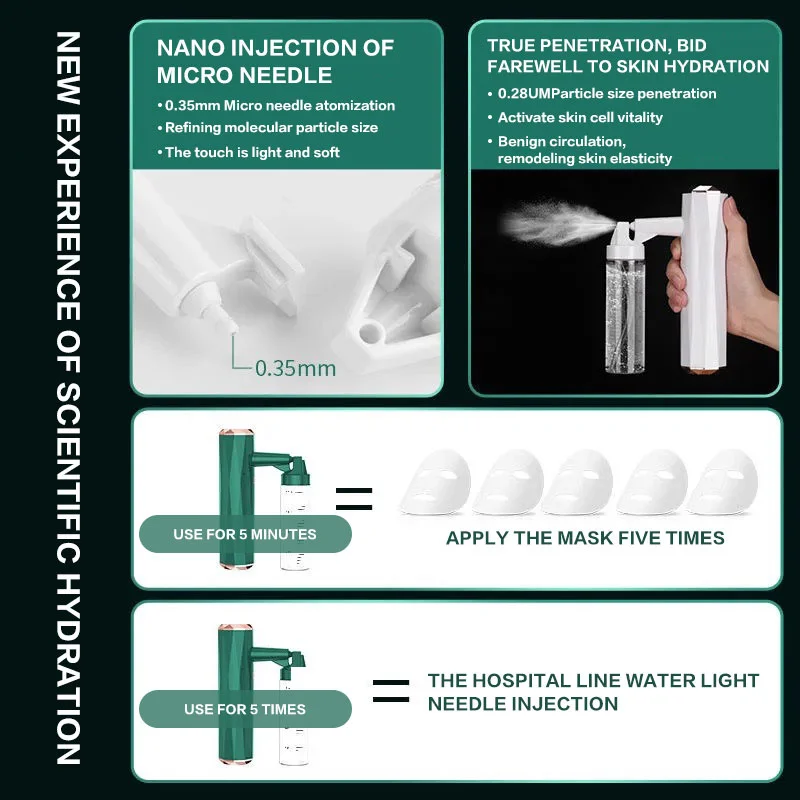 NEW EXPERIENCE OF SCIENTIFIC HYDRATION

NANO INJECTION OF MICRO NEEDLE

• 0.35mm Micro needle atomization
• Refining molecular particle size
• The touch is light and soft

0.35mm

TRUE PENETRATION, BID FAREWELL TO SKIN HYDRATION

• 0.28UMParticle size penetration
• Activate skin cell vitality
• Benign circulation, remodeling skin elasticity

USE FOR 5 MINUTES

=

APPLY THE MASK FIVE TIMES

USE FOR 5 TIMES

=

THE HOSPITAL LINE WATER LIGHT NEEDLE INJECTION