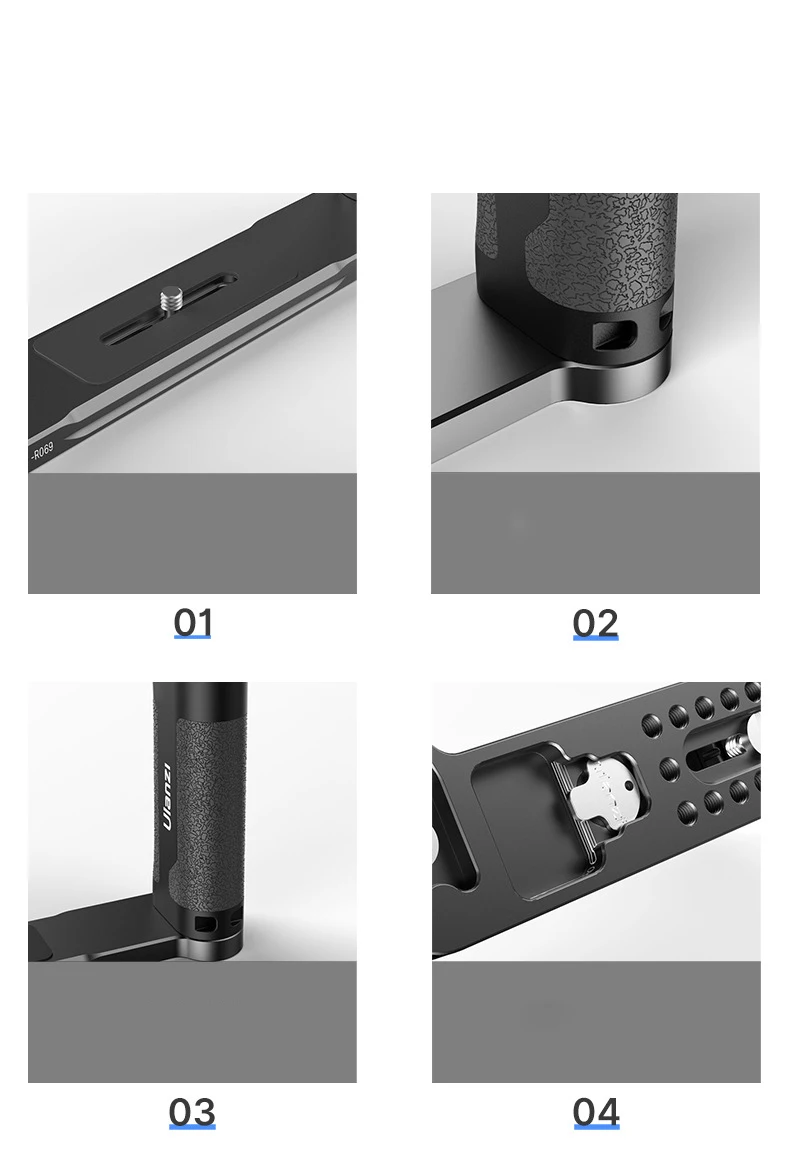 -R069

01

02

Ulanzi

03

04