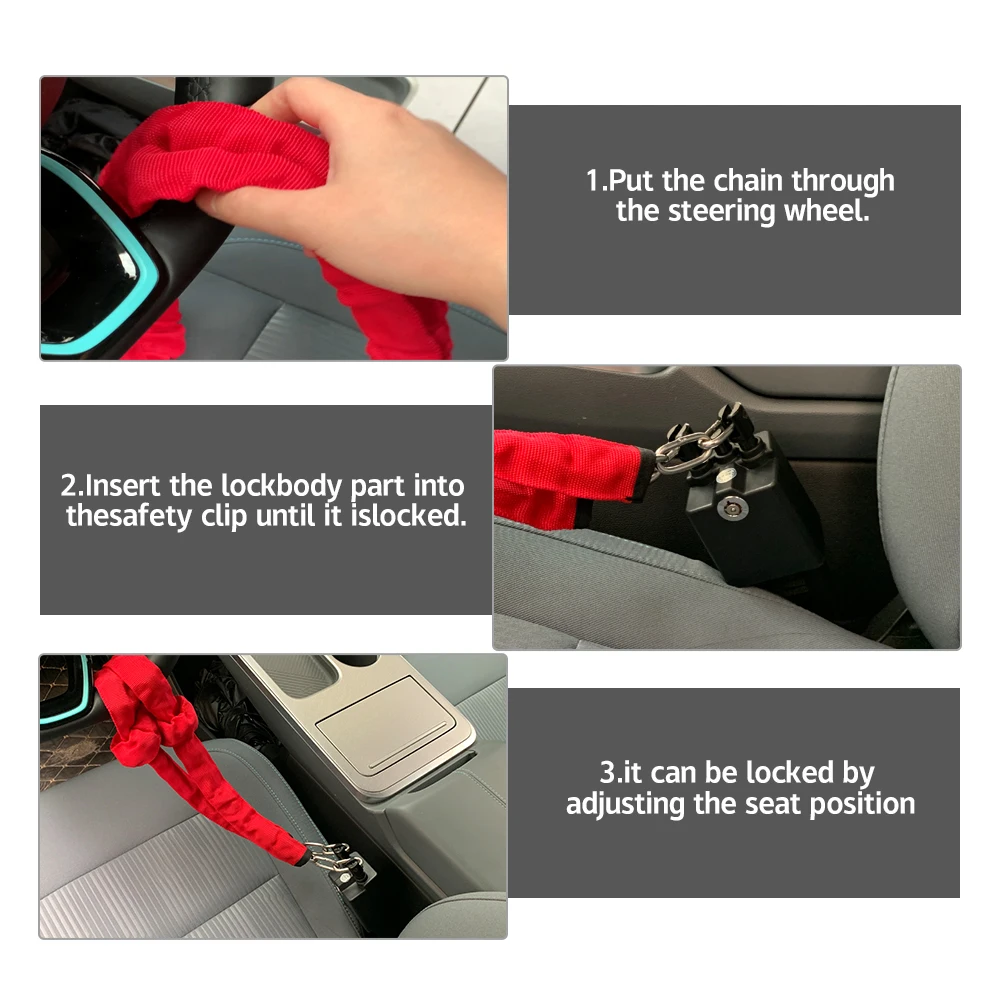 1.Put the chain through the steering wheel.

2.Insert the lockbody part into thesafety clip until it islocked.

3.it can be locked by adjusting the seat position