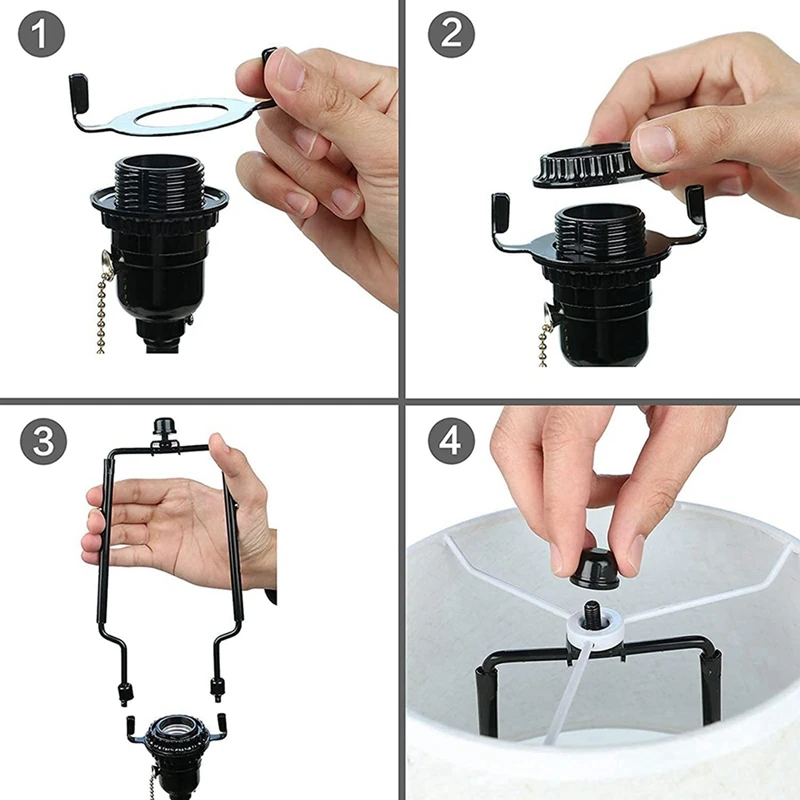 1

2

3

4