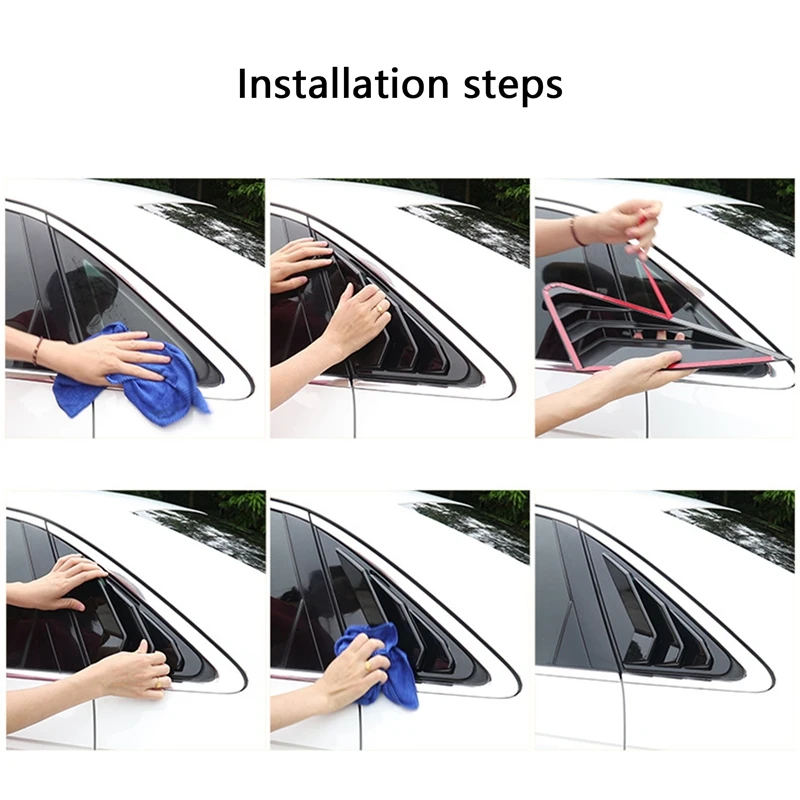 Installation steps