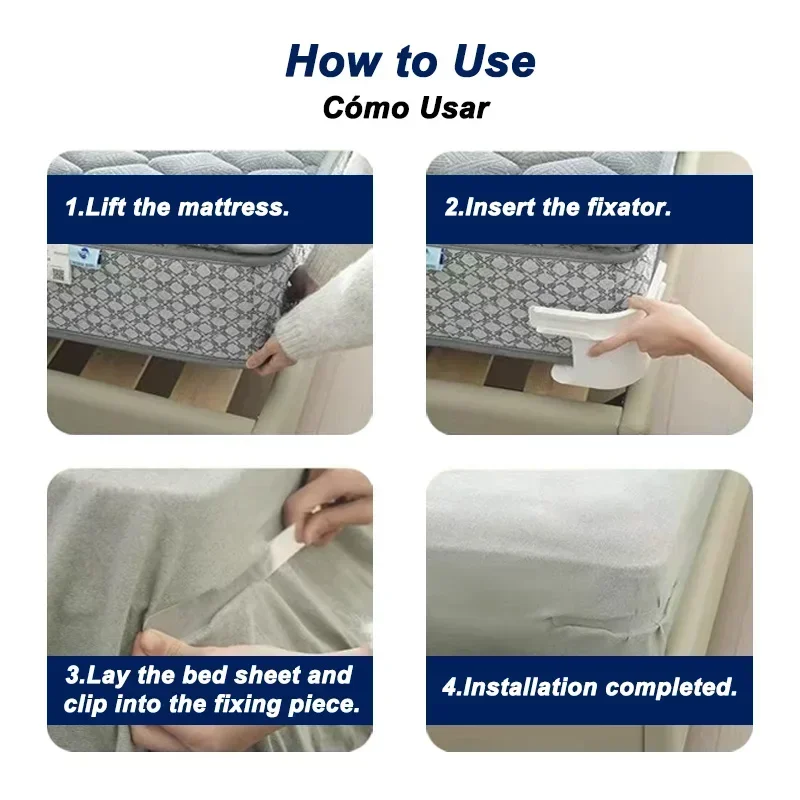 How to Use
Cómo Usar

1.Lift the mattress.

2.Insert the fixator.

3.Lay the bed sheet and clip into the fixing piece.

4.Installation completed.