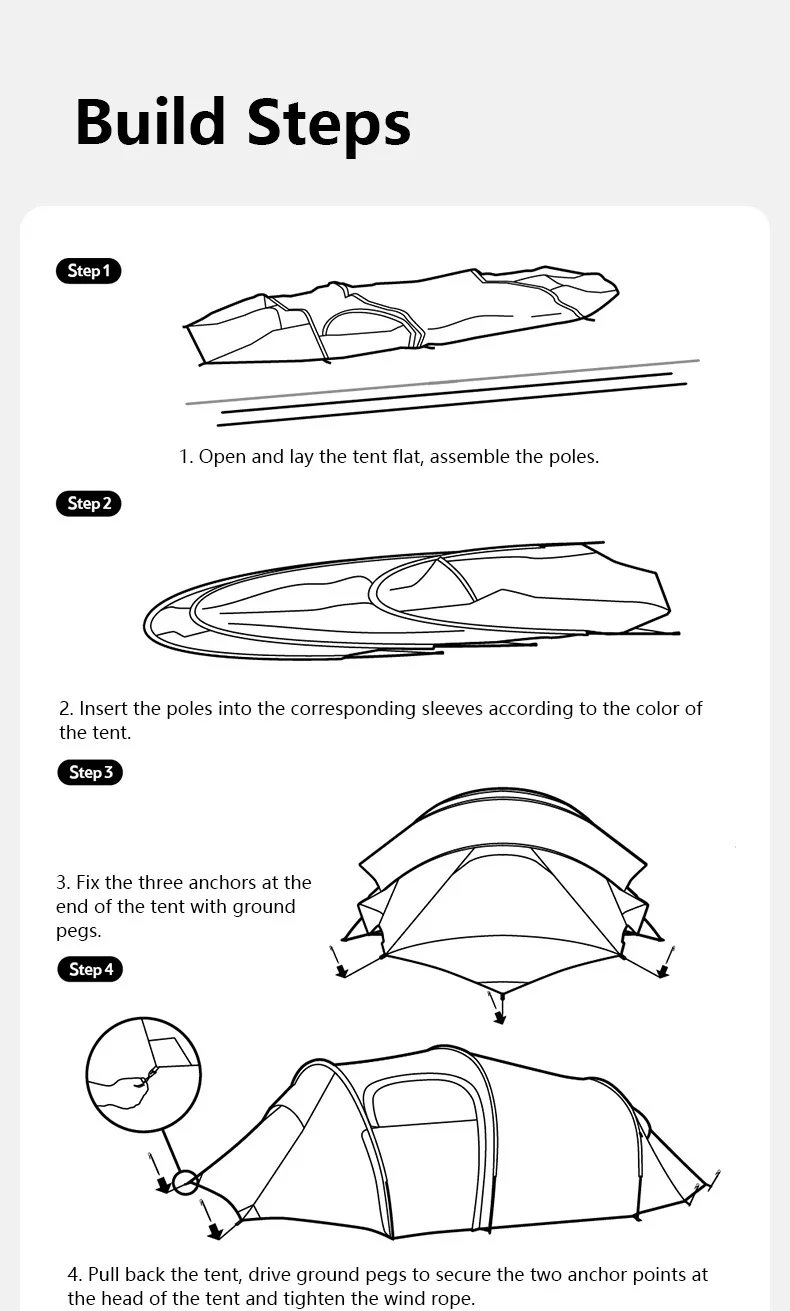 Build Steps

Step 1

1. Open and lay the tent flat, assemble the poles.

Step 2

2. Insert the poles into the corresponding sleeves according to the color of the tent.

Step 3

3. Fix the three anchors at the end of the tent with ground pegs.

Step 4

4. Pull back the tent, drive ground pegs to secure the two anchor points at the head of the tent and tighten the wind rope.