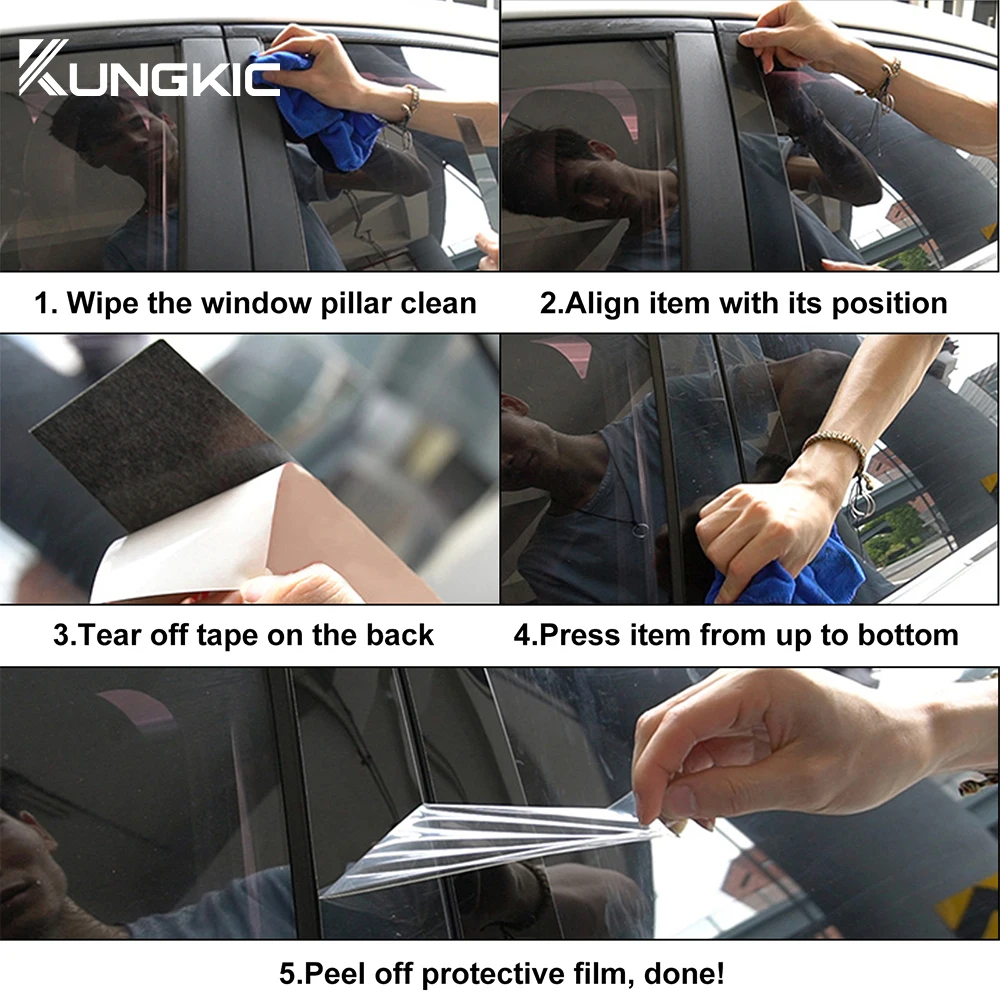 KUNGKIC

1. Wipe the window pillar clean

2.Align item with its position

3.Tear off tape on the back

4.Press item from up to bottom

5.Peel off protective film, done!