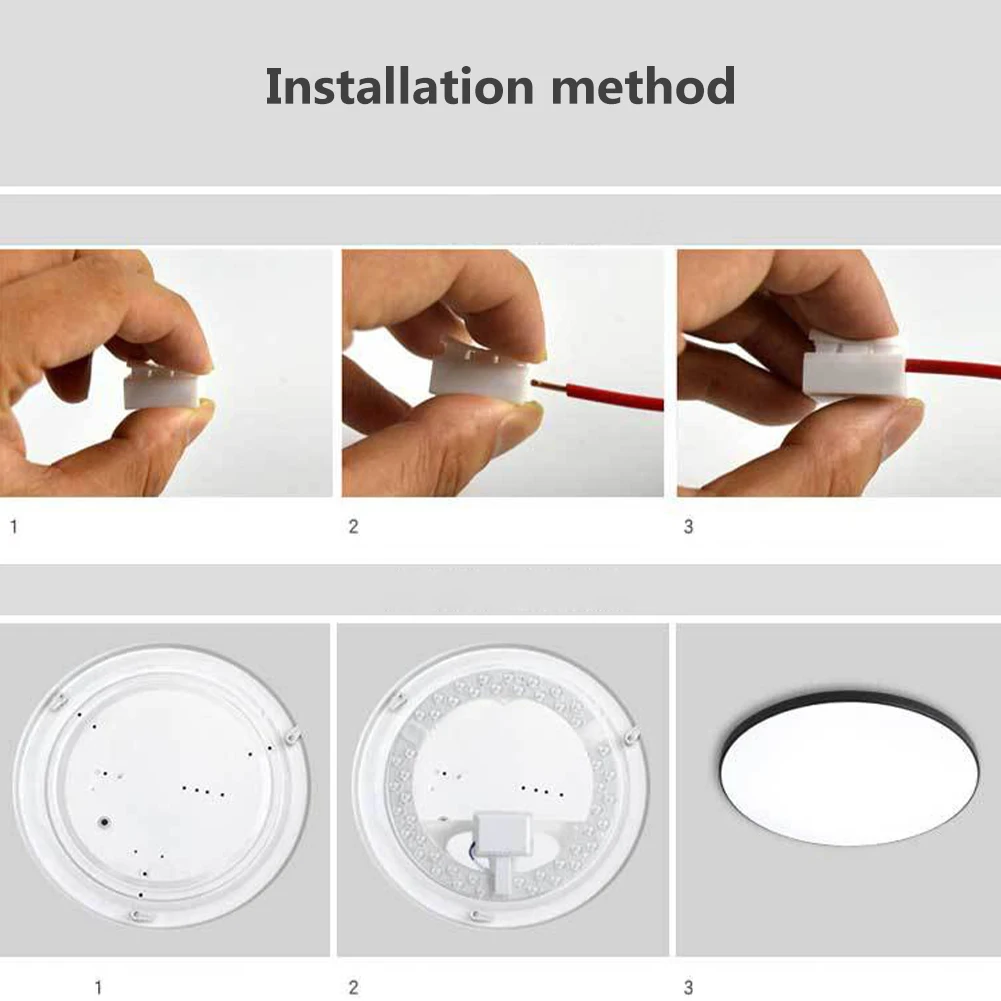 Installation method

1

2

3

1

2

3