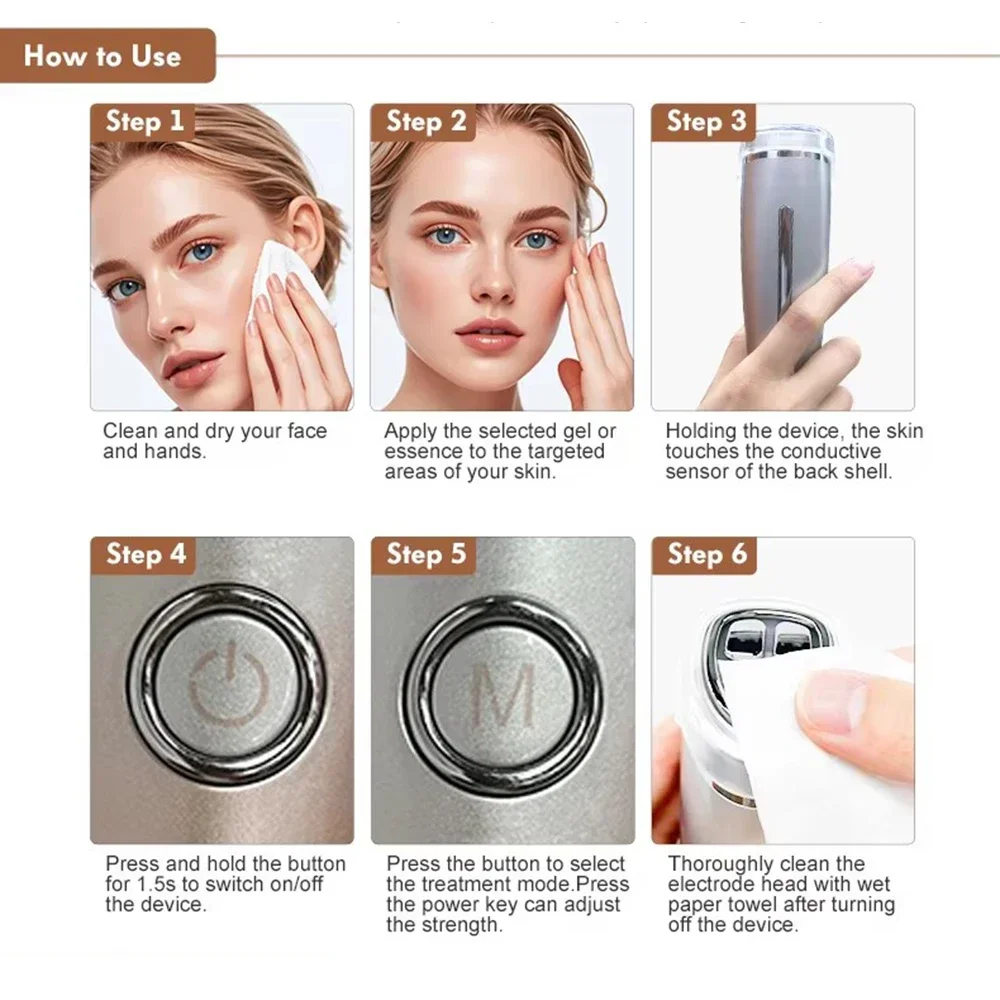 How to Use

Step 1
Clean and dry your face and hands.

Step 2
Apply the selected gel or essence to the targeted areas of your skin.

Step 3
Holding the device, the skin touches the conductive sensor of the back shell.

Step 4
Press and hold the button for 1.5s to switch on/off the device.

Step 5
M
Press the button to select the treatment mode.Press the power key can adjust the strength.

Step 6
Thoroughly clean the electrode head with wet paper towel after turning off the device.