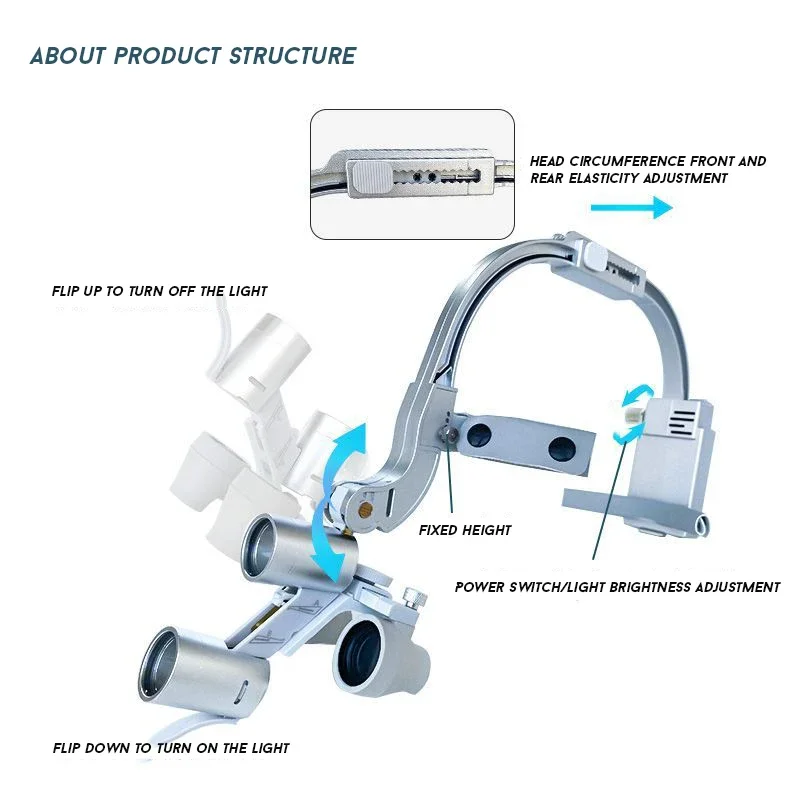 ABOUT PRODUCT STRUCTURE

HEAD CIRCUMFERENCE FRONT AND REAR ELASTICITY ADJUSTMENT

FLIP UP TO TURN OFF THE LIGHT

FIXED HEIGHT

POWER SWITCH/LIGHT BRIGHTNESS ADJUSTMENT

FLIP DOWN TO TURN ON THE LIGHT