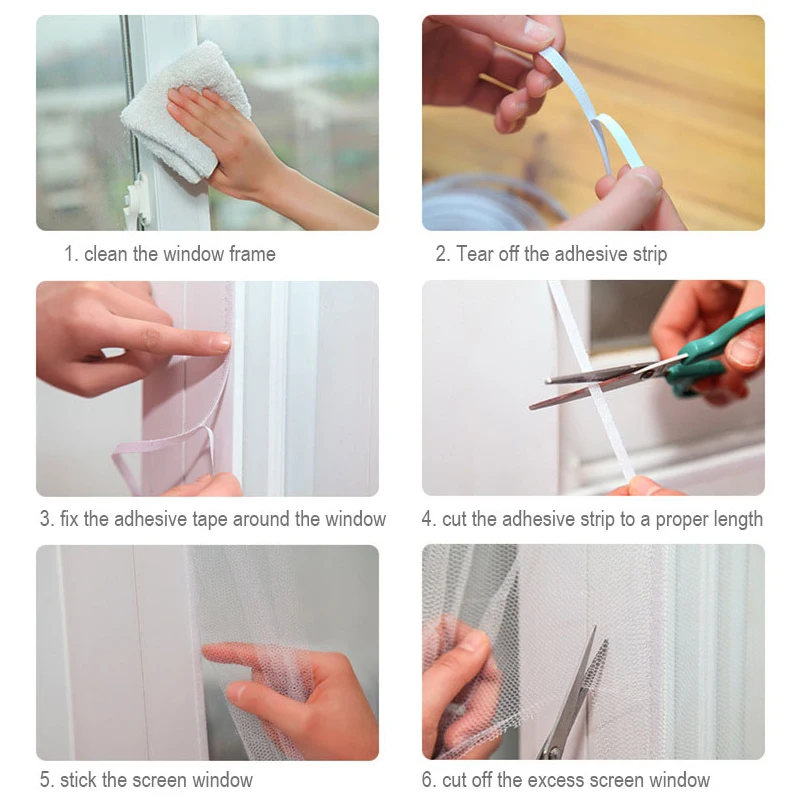 1. clean the window frame

2. Tear off the adhesive strip

3. fix the adhesive tape around the window

4. cut the adhesive strip to a proper length

5. stick the screen window

6. cut off the excess screen window