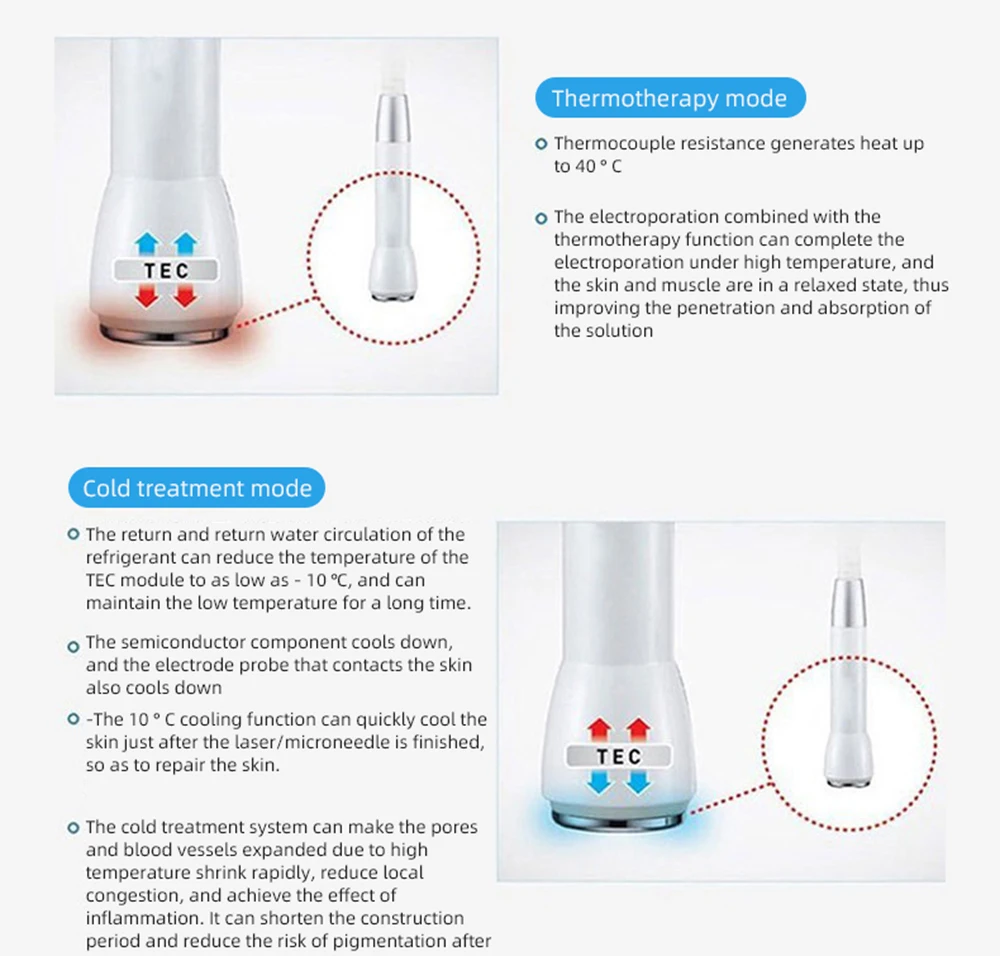 TEC

Thermotherapy mode

Thermocouple resistance generates heat up to 40 ° C

The electroporation combined with the thermotherapy function can complete the electroporation under high temperature, and the skin and muscle are in a relaxed state, thus improving the penetration and absorption of the solution

Cold treatment mode

The return and return water circulation of the refrigerant can reduce the temperature of the TEC module to as low as - 10 ℃, and can maintain the low temperature for a long time.

The semiconductor component cools down, and the electrode probe that contacts the skin also cools down

-The 10 ° C cooling function can quickly cool the skin just after the laser/microneedle is finished, so as to repair the skin.

The cold treatment system can make the pores and blood vessels expanded due to high temperature shrink rapidly, reduce local congestion, and achieve the effect of inflammation. It can shorten the construction period and reduce the risk of pigmentation after

TEC