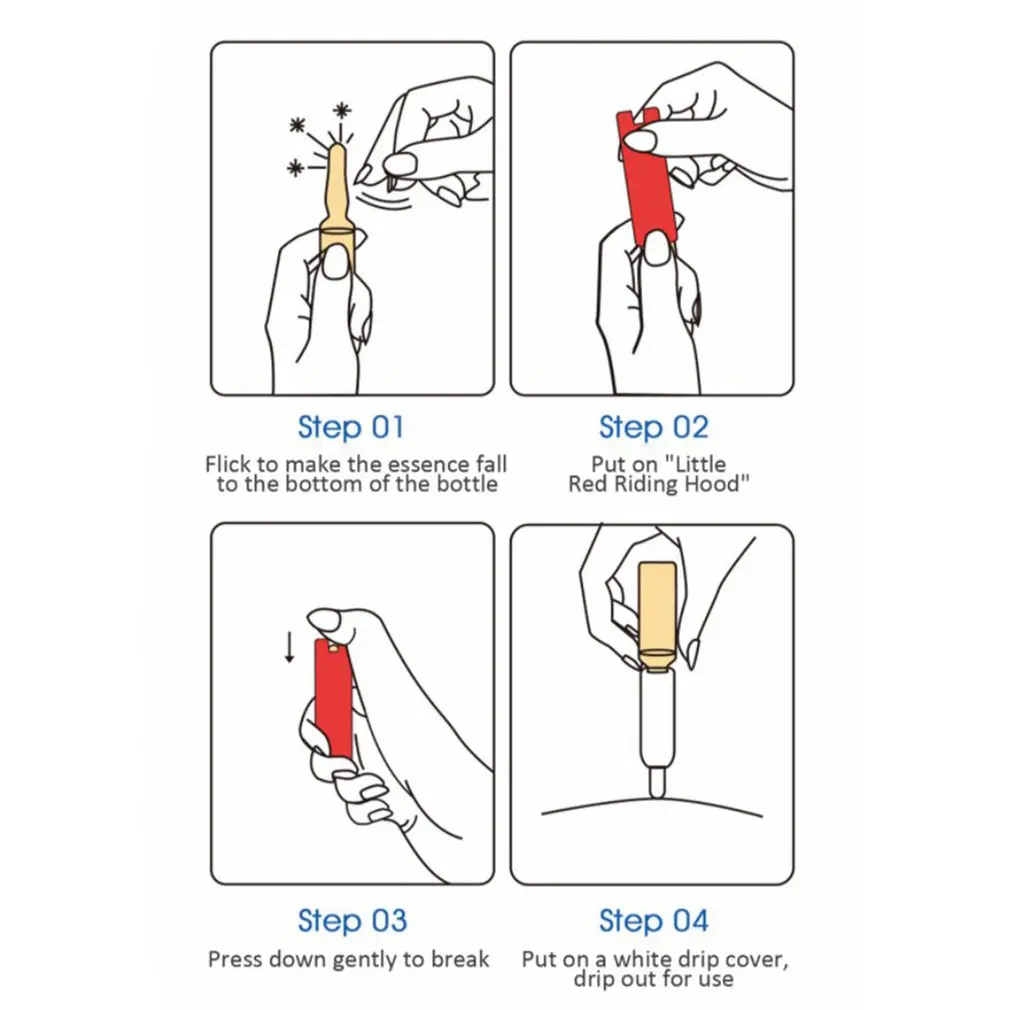 Step 01
Flick to make the essence fall to the bottom of the bottle

Step 02
Put on "Little Red Riding Hood"

Step 03
Press down gently to break

Step 04
Put on a white drip cover, drip out for use