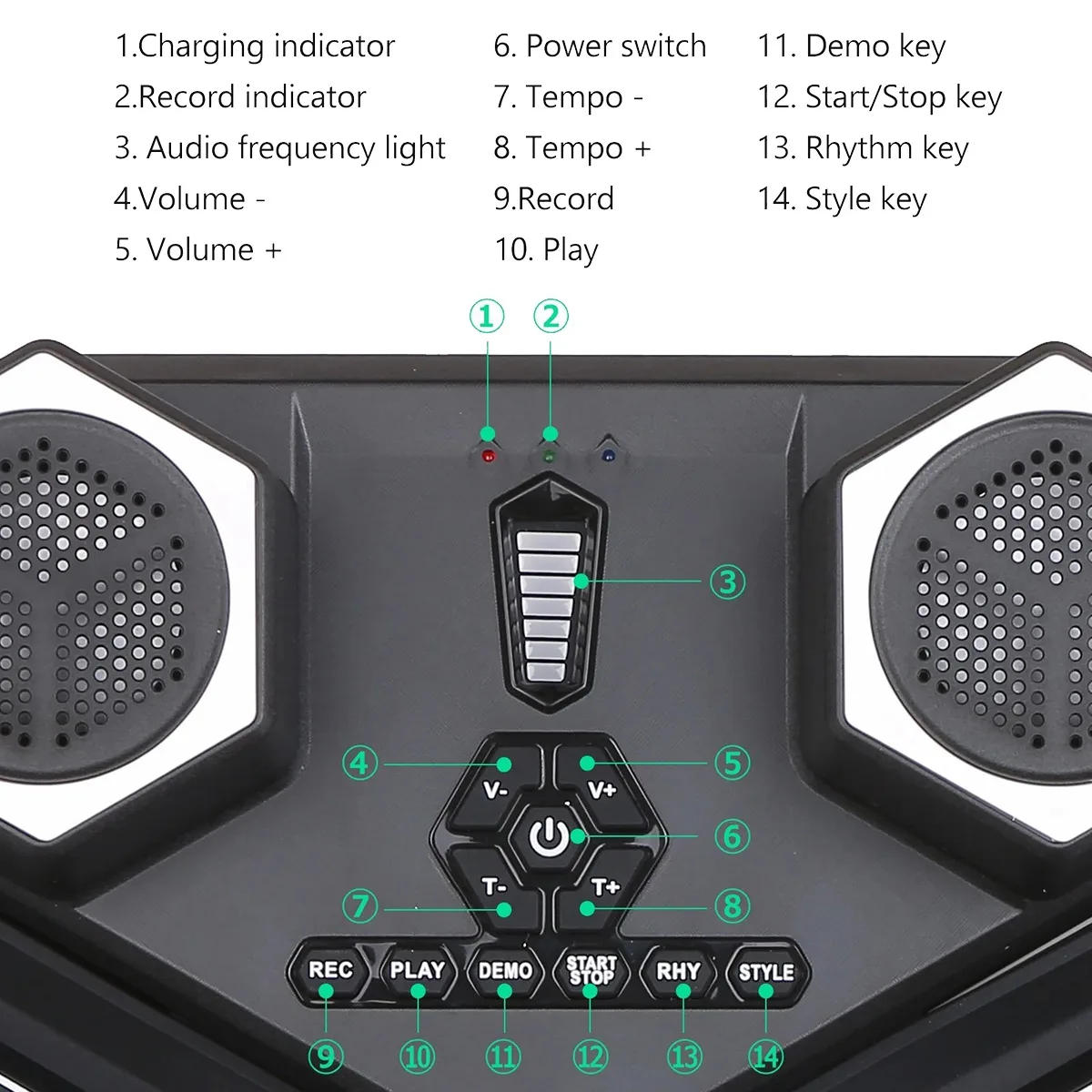 1.Charging indicator
2.Record indicator
3. Audio frequency light
4.Volume -
5. Volume +

6. Power switch
7. Tempo -
8. Tempo +
9.Record
10. Play

11. Demo key
12. Start/Stop key
13. Rhythm key
14. Style key

①
②
③
④
V-
V+
⑤
⑥
T-
T+
⑦
⑧
REC
PLAY
DEMO
START STOP
RHY
STYLE
⑨
⑩
⑪
⑫
⑬
⑭