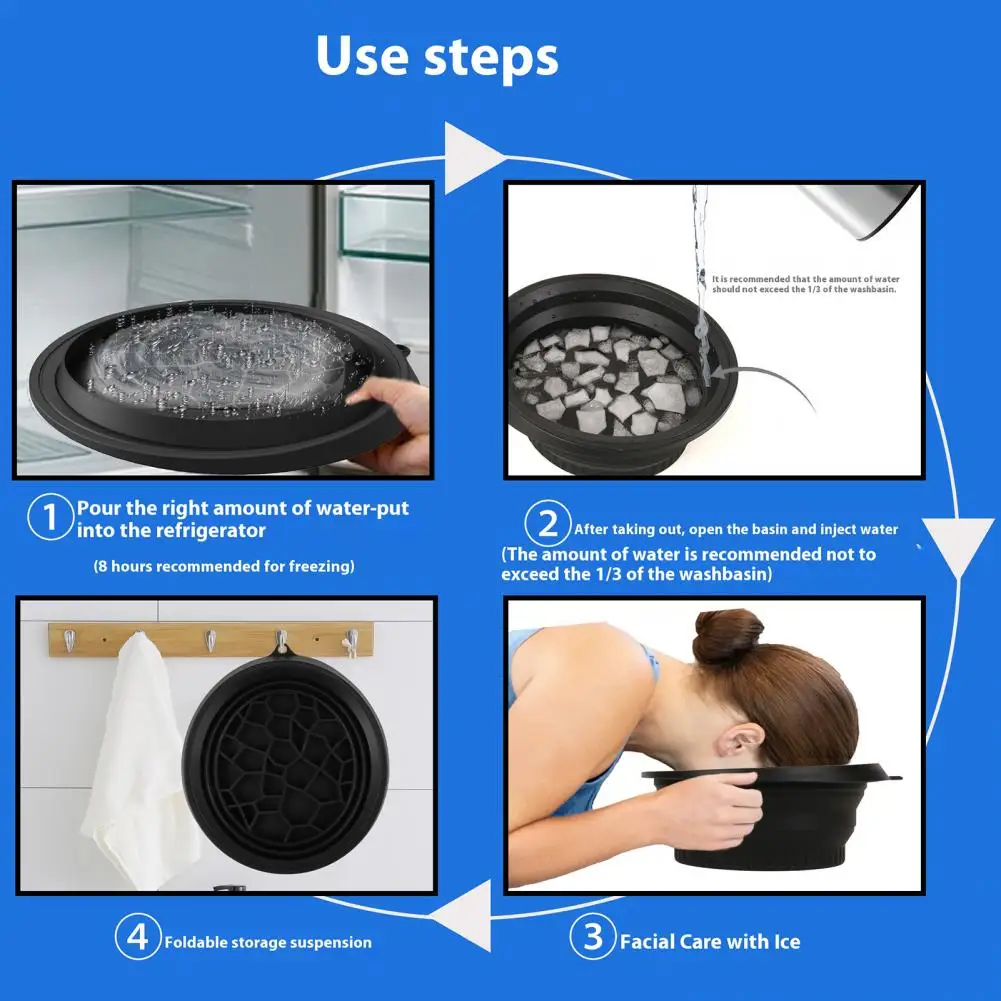 Use steps

It is recommended that the amount of water should not exceed the 1/3 of the washbasin.

1 Pour the right amount of water-put into the refrigerator

(8 hours recommended for freezing)

2 After taking out, open the basin and inject water
(The amount of water is recommended not to exceed the 1/3 of the washbasin)

4 Foldable storage suspension

3 Facial Care with Ice