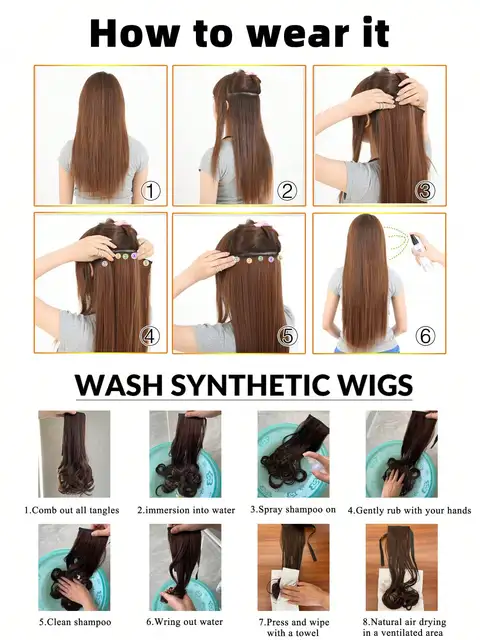 How to wear it

①

②

③

④

⑤

⑥

WASH SYNTHETIC WIGS

1.Comb out all tangles

2.immersion into water

3.Spray shampoo on

4.Gently rub with your hands

5.Clean shampoo

6.Wring out water

7.Press and wipe with a towel

8.Natural air drying in a ventilated area