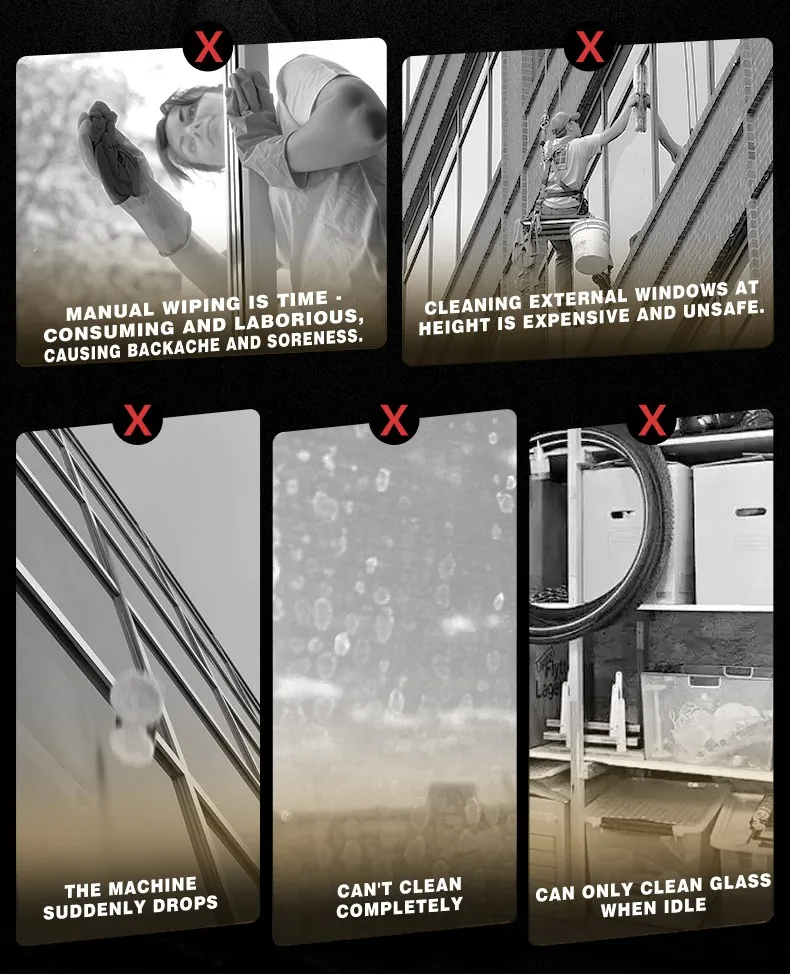 X
MANUAL WIPING IS TIME - CONSUMING AND LABORIOUS, CAUSING BACKACHE AND SORENESS.

X
CLEANING EXTERNAL WINDOWS AT HEIGHT IS EXPENSIVE AND UNSAFE.

X
THE MACHINE SUDDENLY DROPS

X
CAN'T CLEAN COMPLETELY

X
CAN ONLY CLEAN GLASS WHEN IDLE