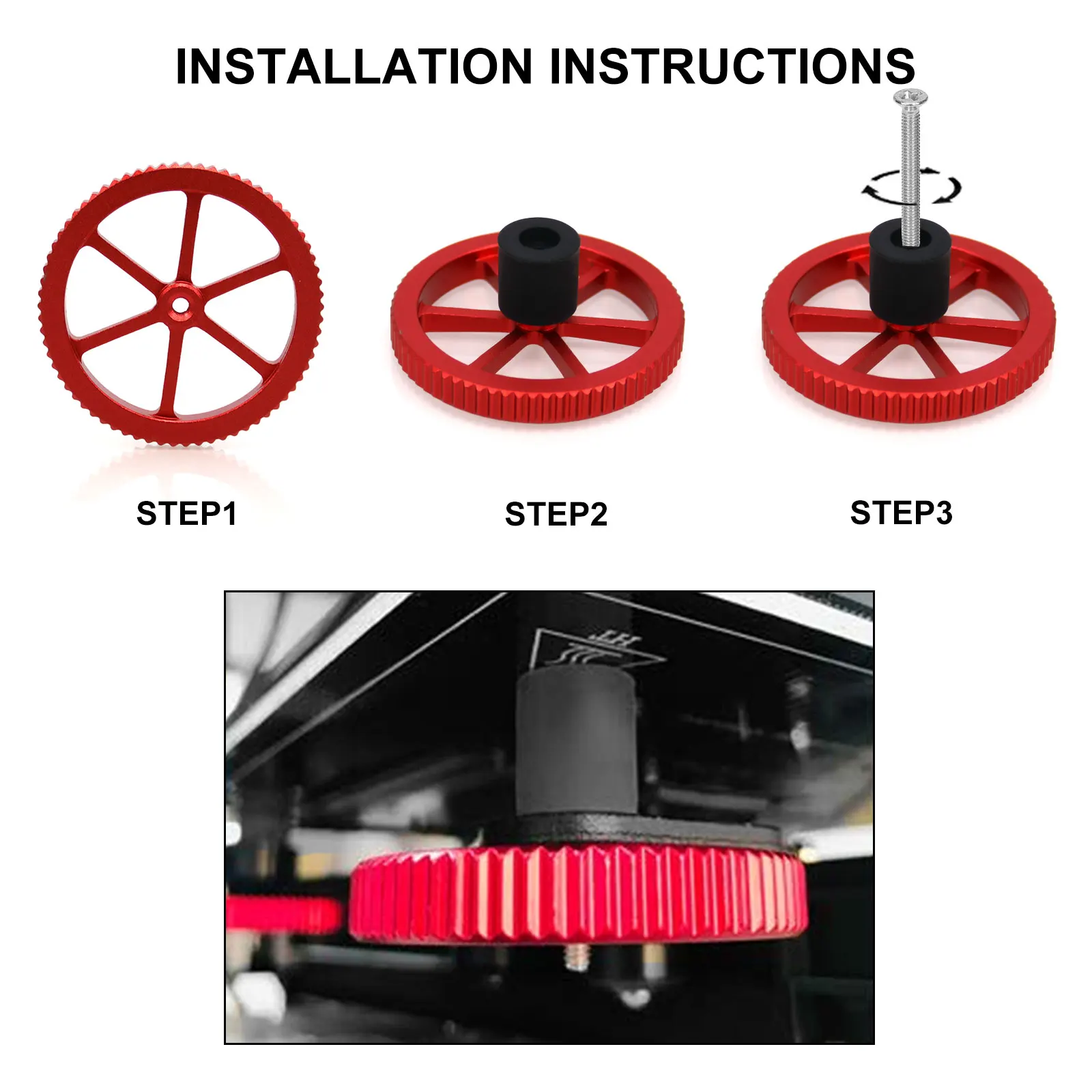 INSTALLATION INSTRUCTIONS

STEP1

STEP2

STEP3