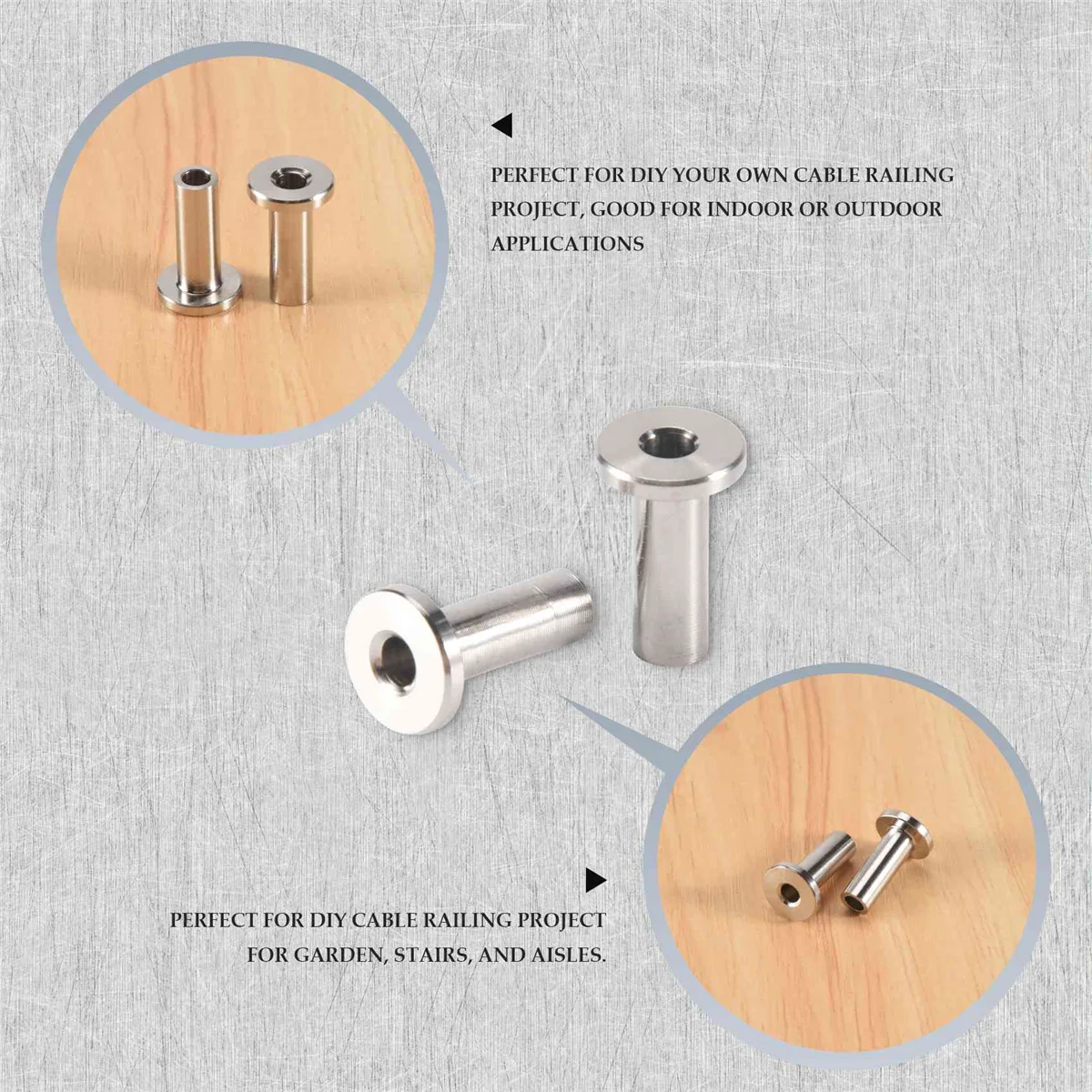 PERFECT FOR DIY YOUR OWN CABLE RAILING PROJECT, GOOD FOR INDOOR OR OUTDOOR APPLICATIONS

PERFECT FOR DIY CABLE RAILING PROJECT FOR GARDEN, STAIRS, AND AISLES.