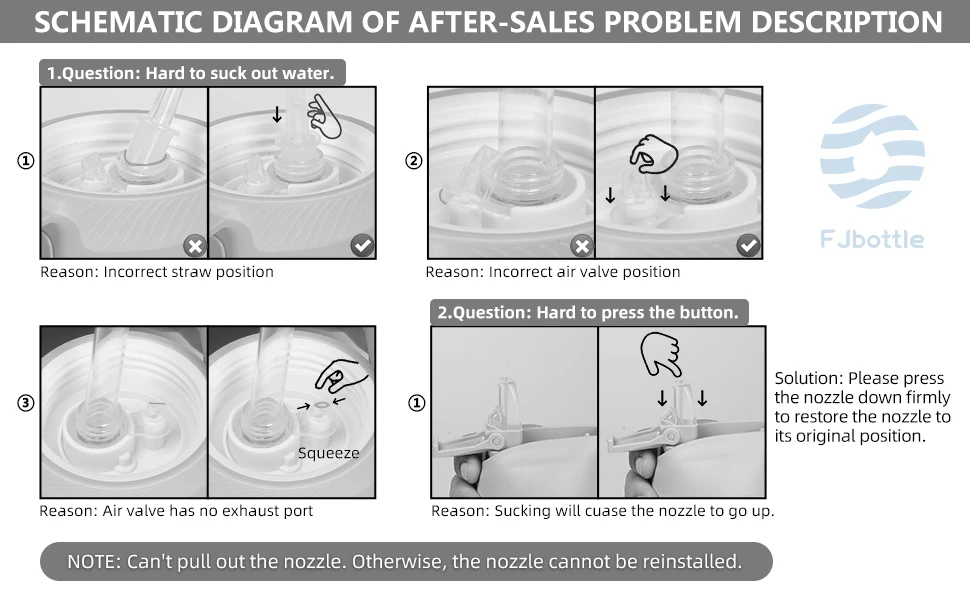 SCHEMATIC DIAGRAM OF AFTER-SALES PROBLEM DESCRIPTION

1.Question: Hard to suck out water.

①

Reason: Incorrect straw position

②

Reason: Incorrect air valve position

FJbottle

③

Squeeze

Reason: Air valve has no exhaust port

2.Question: Hard to press the button.

①

Reason: Sucking will cuase the nozzle to go up.

Solution: Please press the nozzle down firmly to restore the nozzle to its original position.

NOTE: Can't pull out the nozzle. Otherwise, the nozzle cannot be reinstalled.