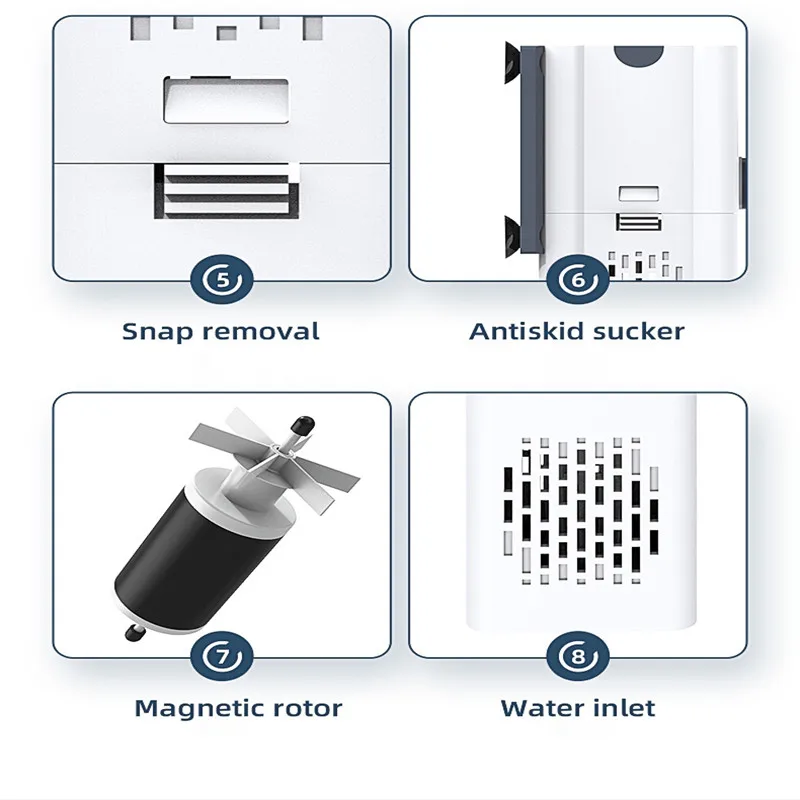 5
Snap removal

6
Antiskid sucker

7
Magnetic rotor

8
Water inlet