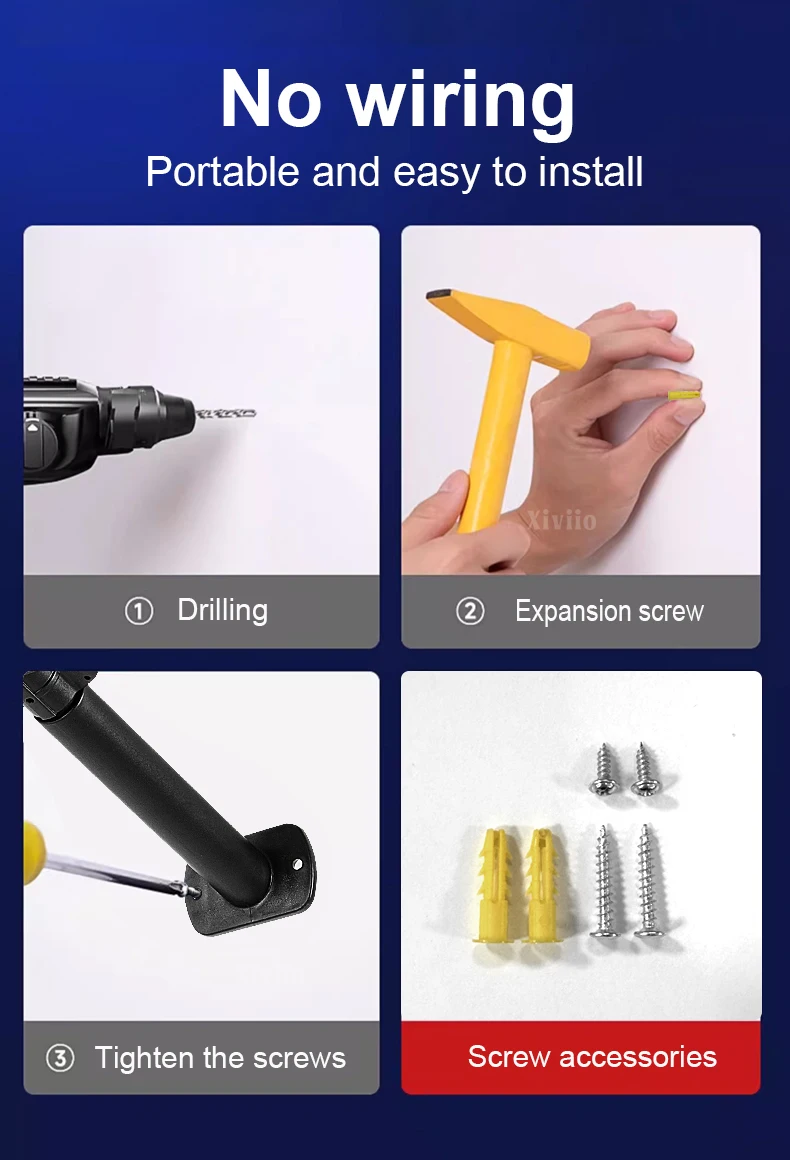 No wiring
Portable and easy to install

① Drilling

Xiviio

② Expansion screw

③ Tighten the screws

Screw accessories