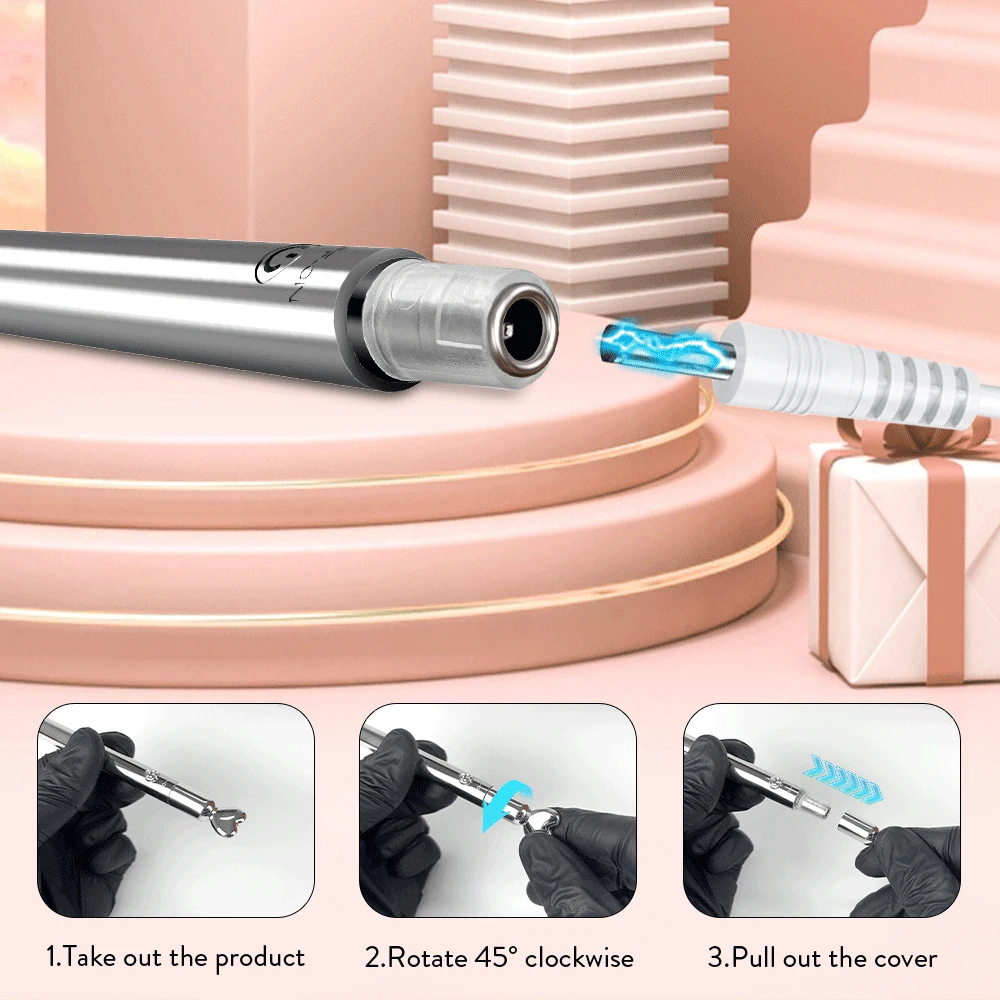 1.Take out the product

2.Rotate 45° clockwise

3.Pull out the cover